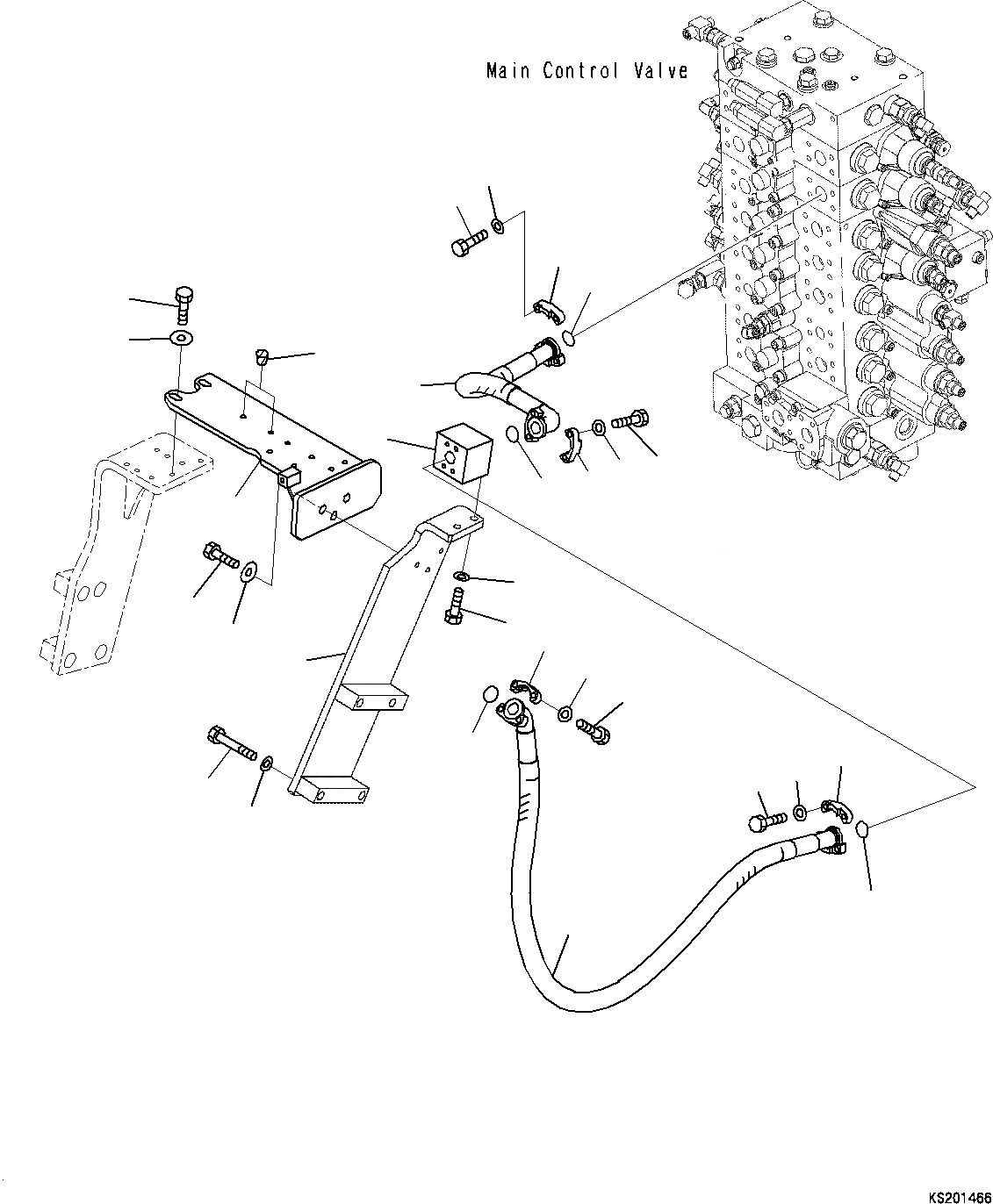 Main Control Valve

KS201466