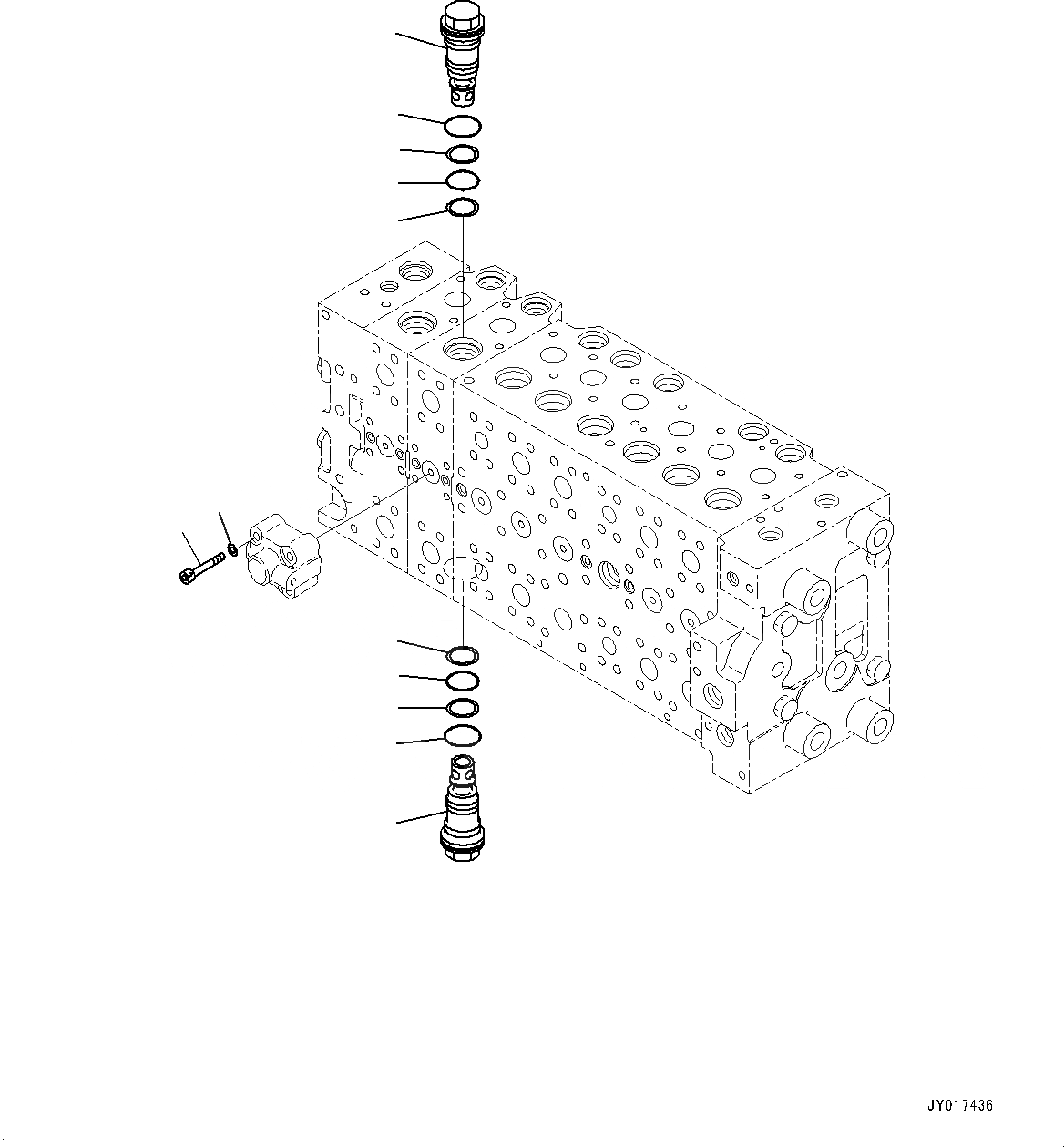 JY017436