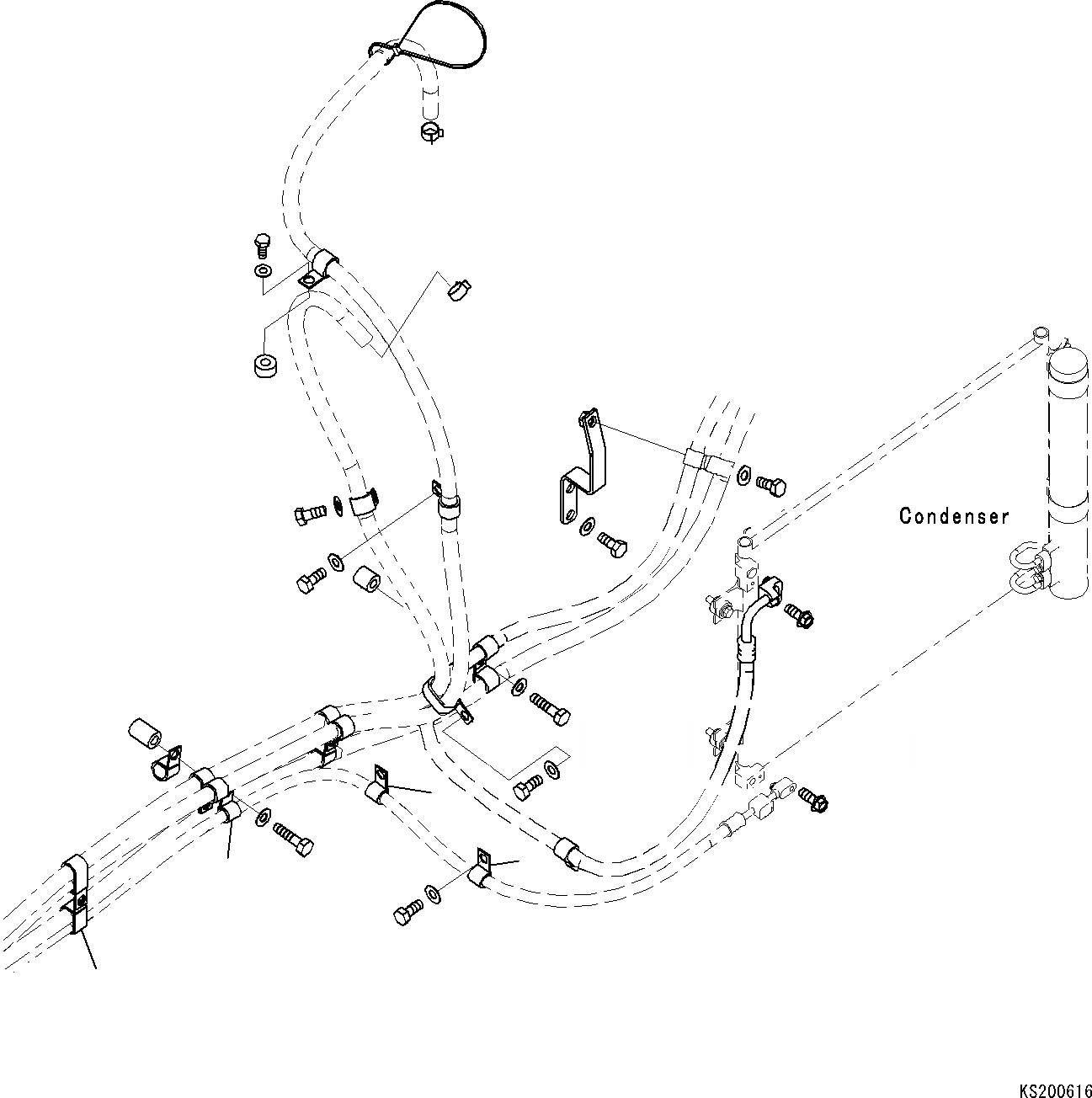 Condenser

KS200616