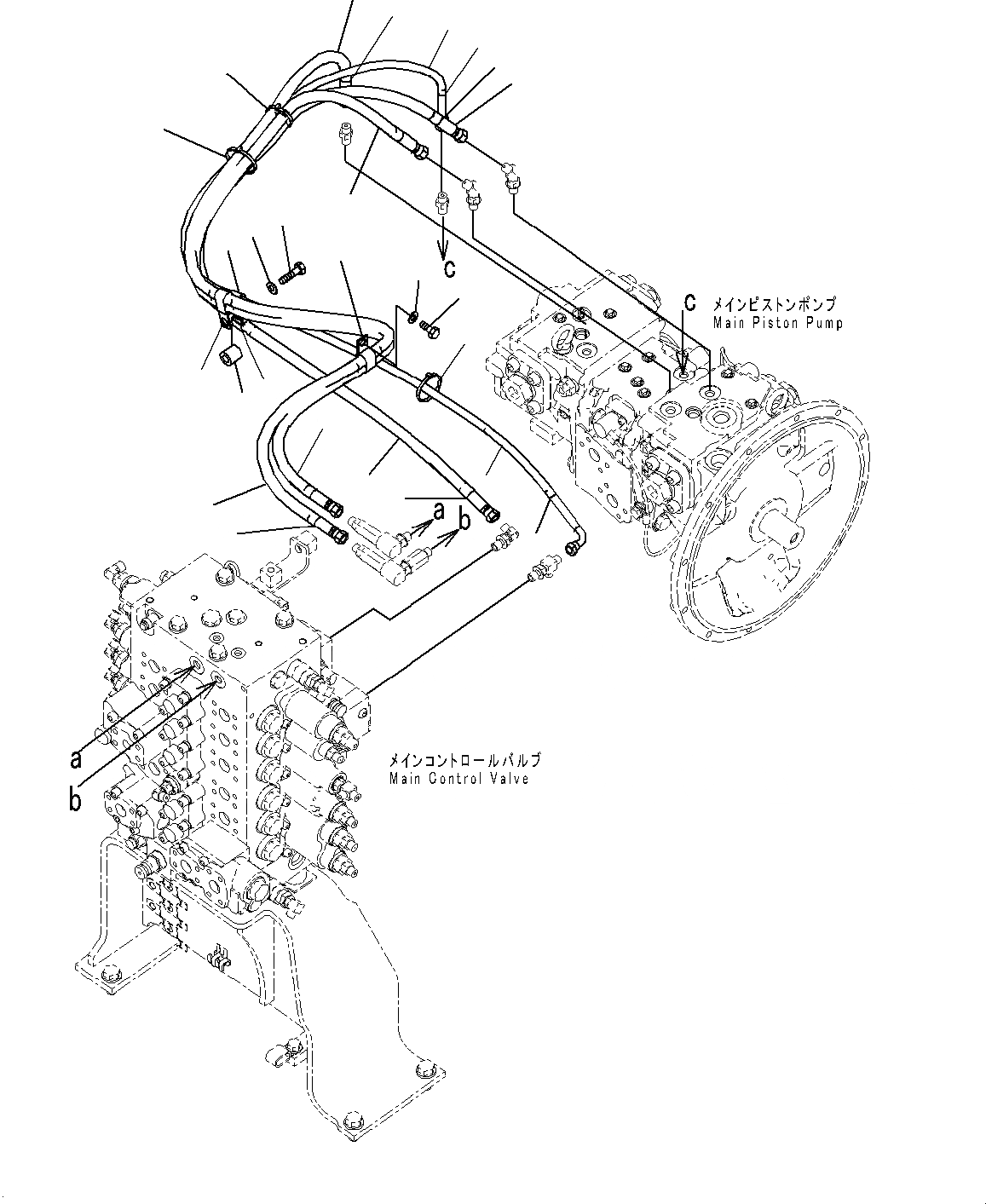 c

c

メインピストンポンプ
Main Piston Pump

a

b

a

b

メインコントロールバルブ
Main Control Valve