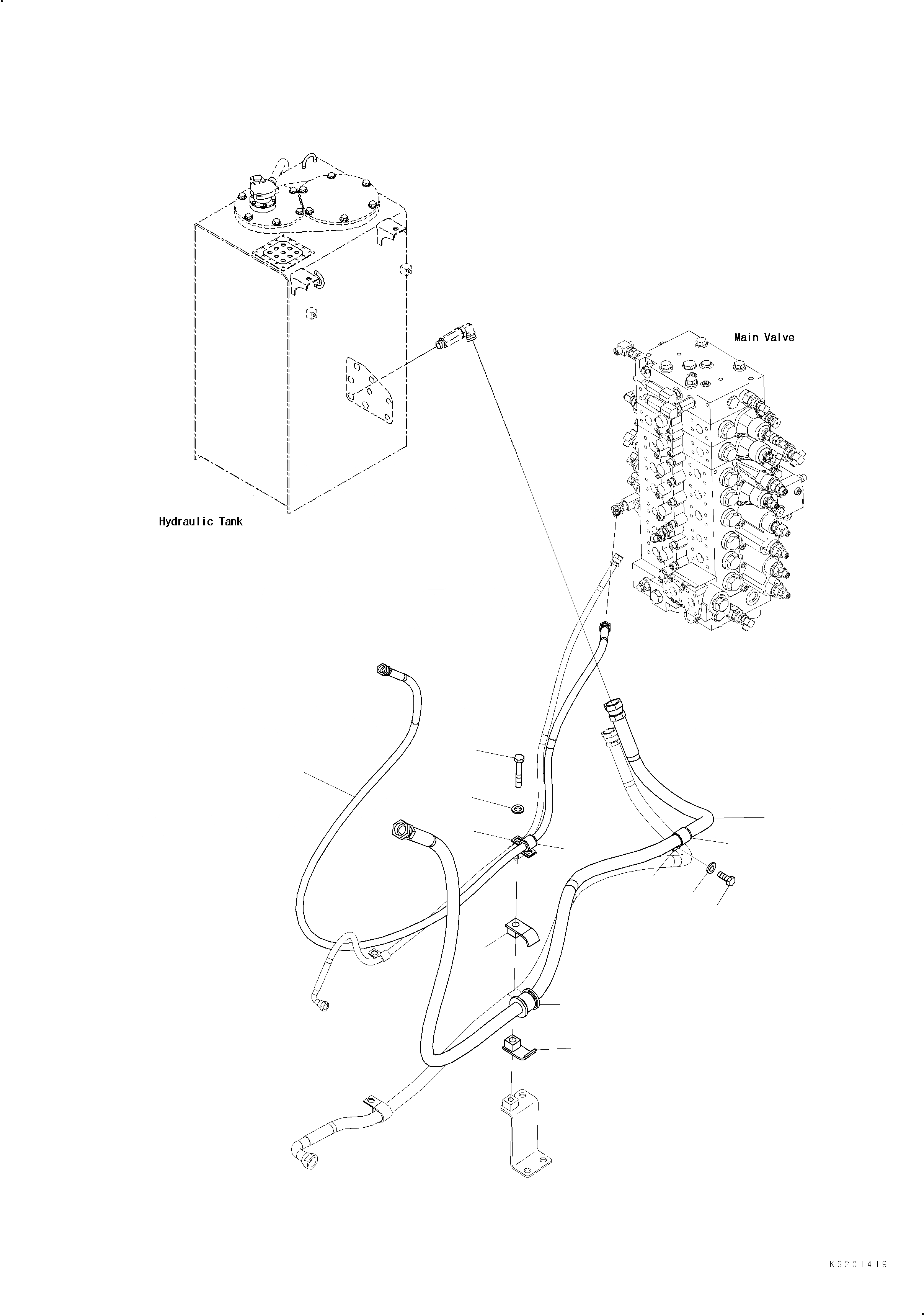 Main Valve

Hydraulic Tank

KS201419