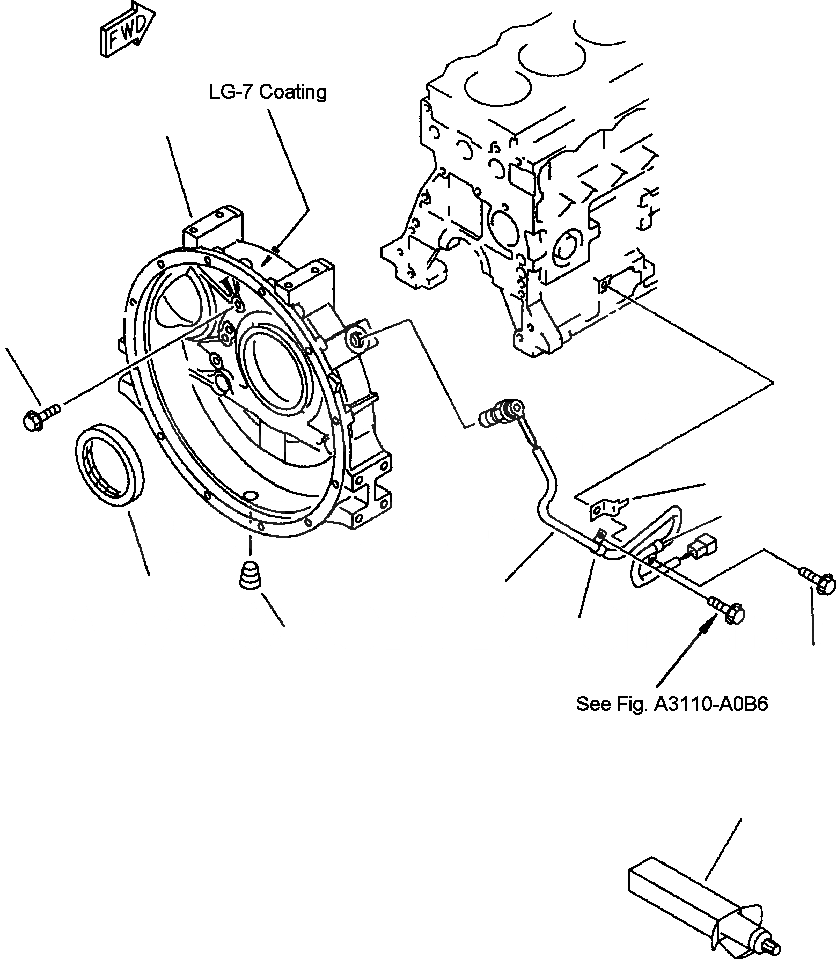 FWD

LG-7 Coating

See Fig. A3110-A0B6