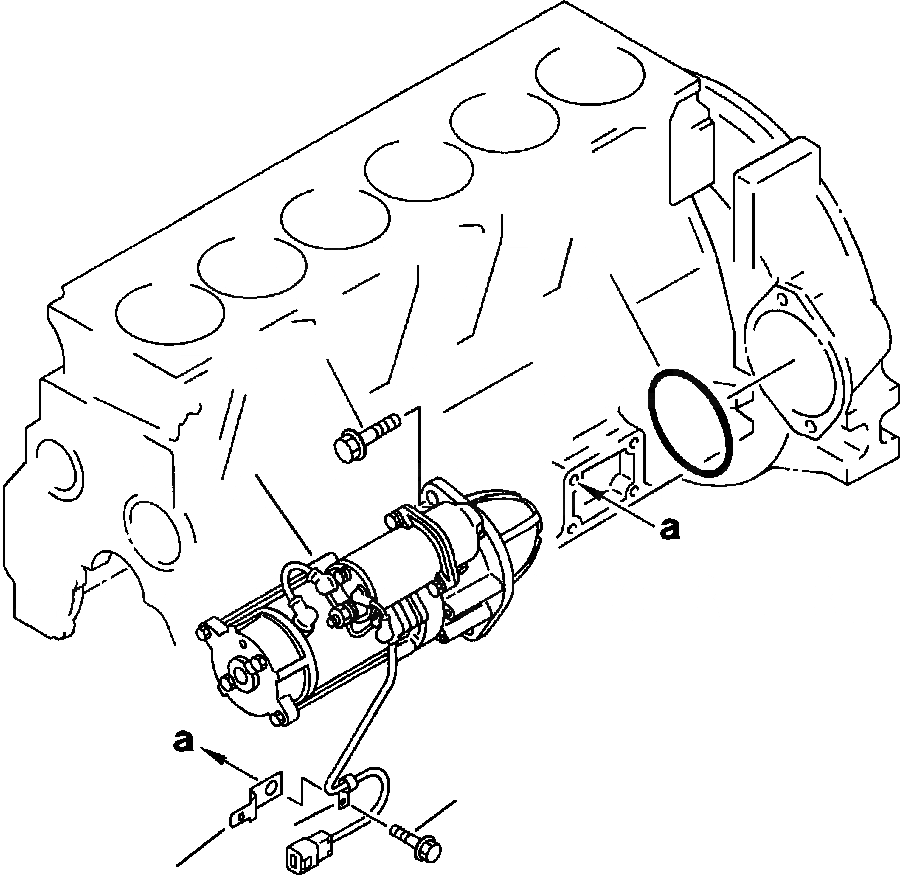 a
a