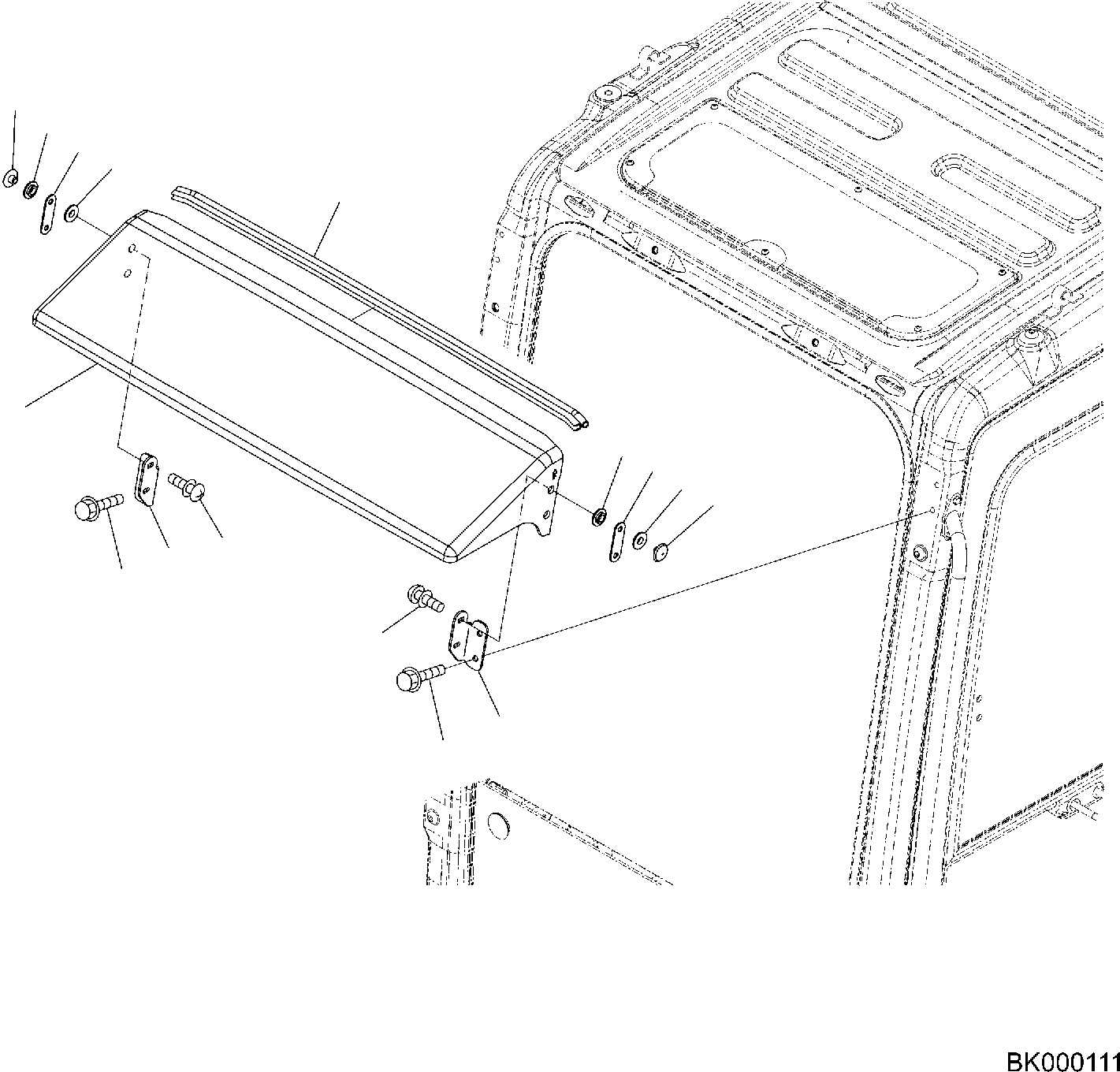 BK000111