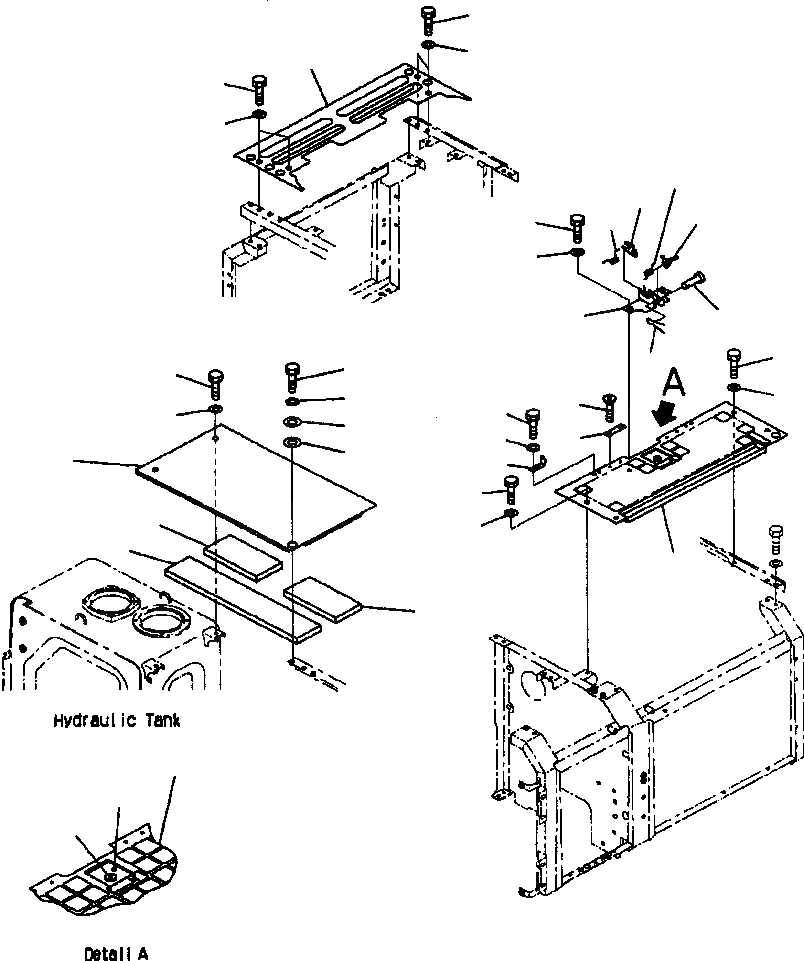 A

Hydraulic Tank

Detail A