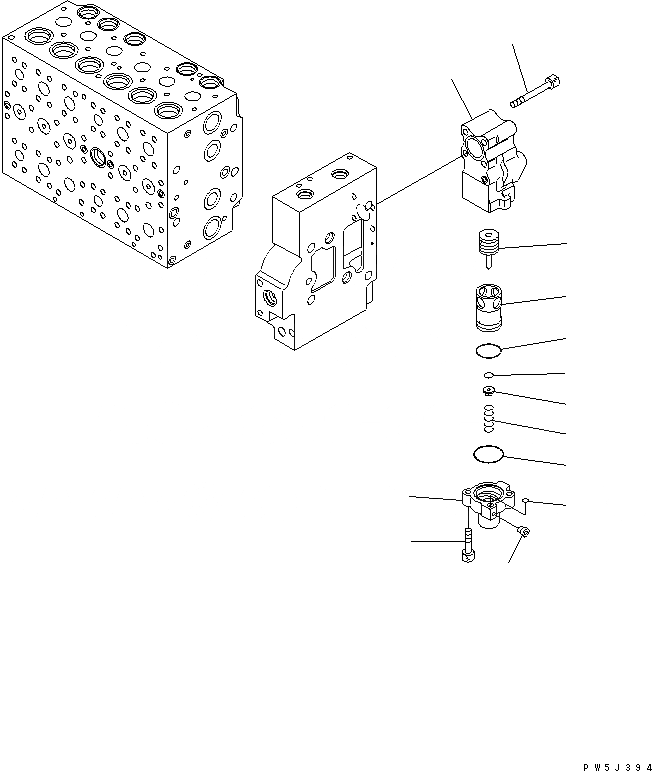 PW5J394