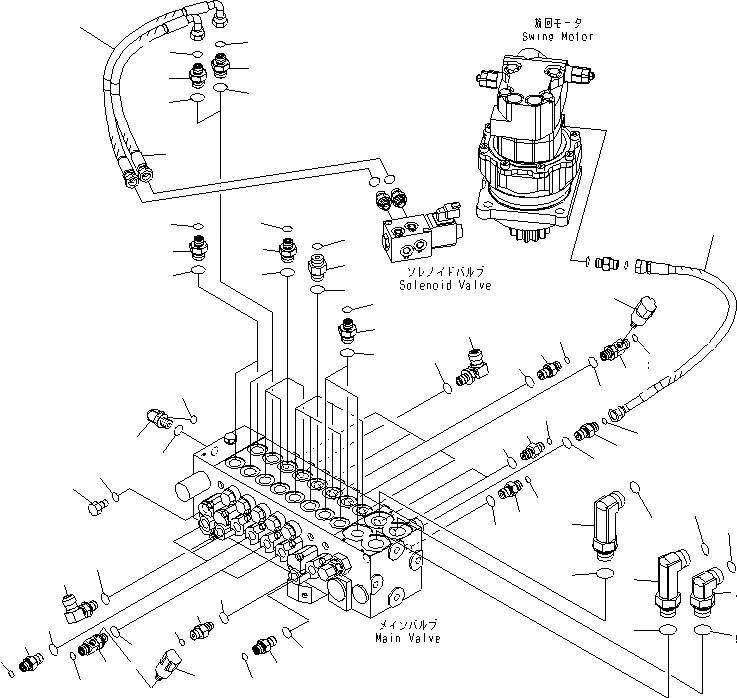 旋回モータ
Swing Motor

ソレノイドバルブ
Solenoid Valve

メインバルブ
Main Valve