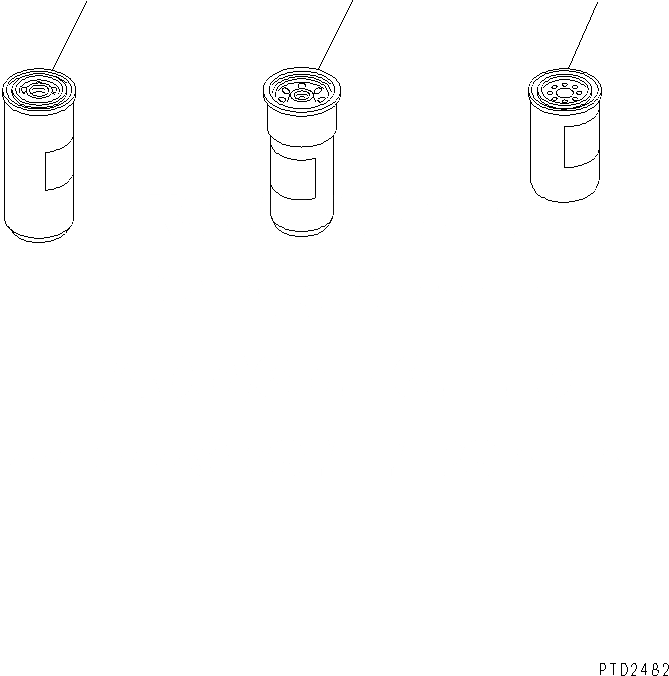 PTD2482