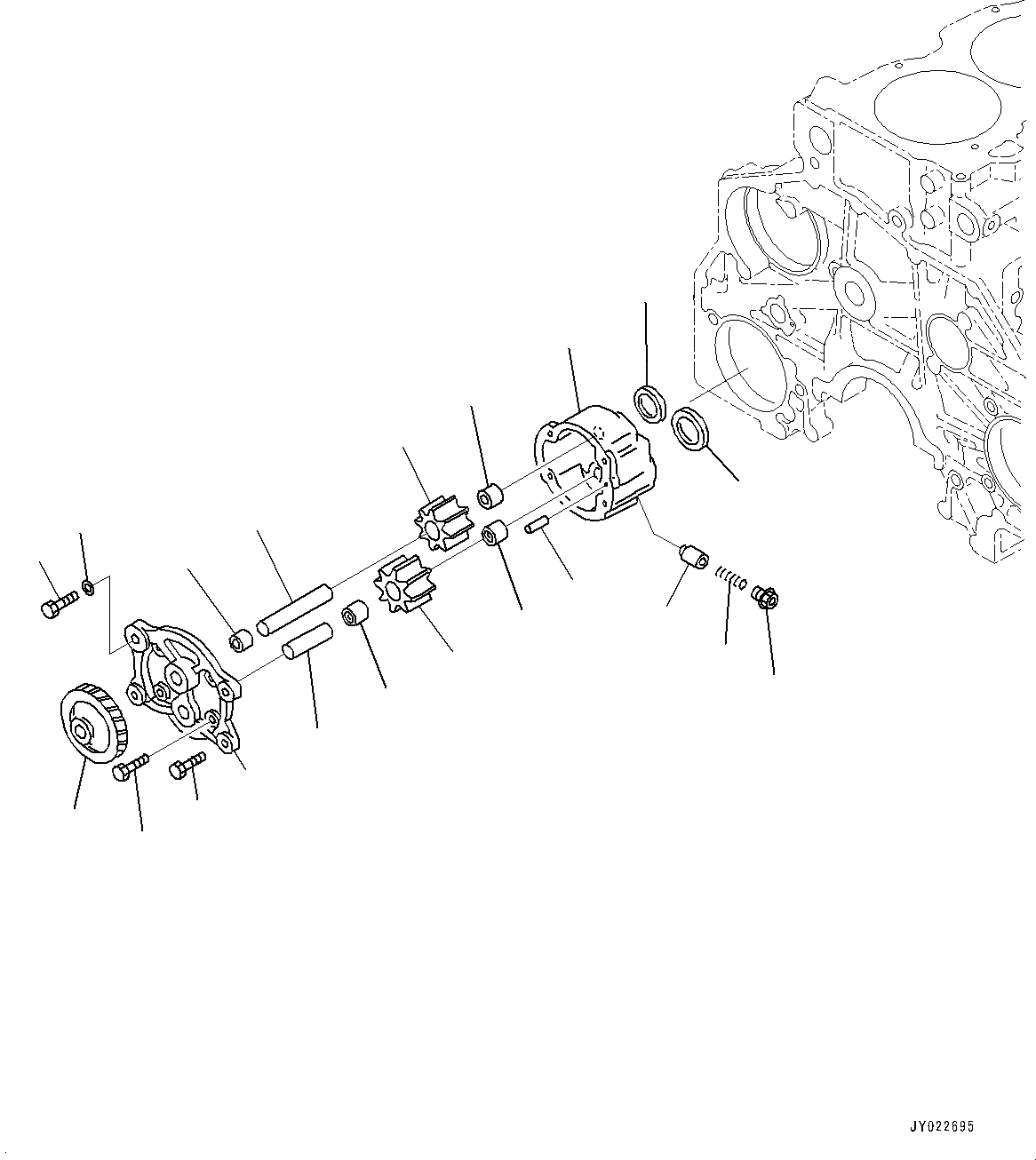 JY022695