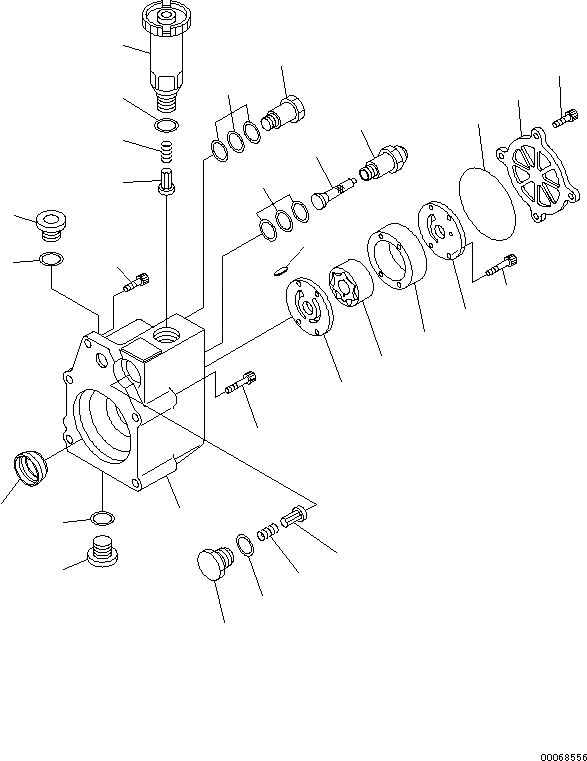 00068556