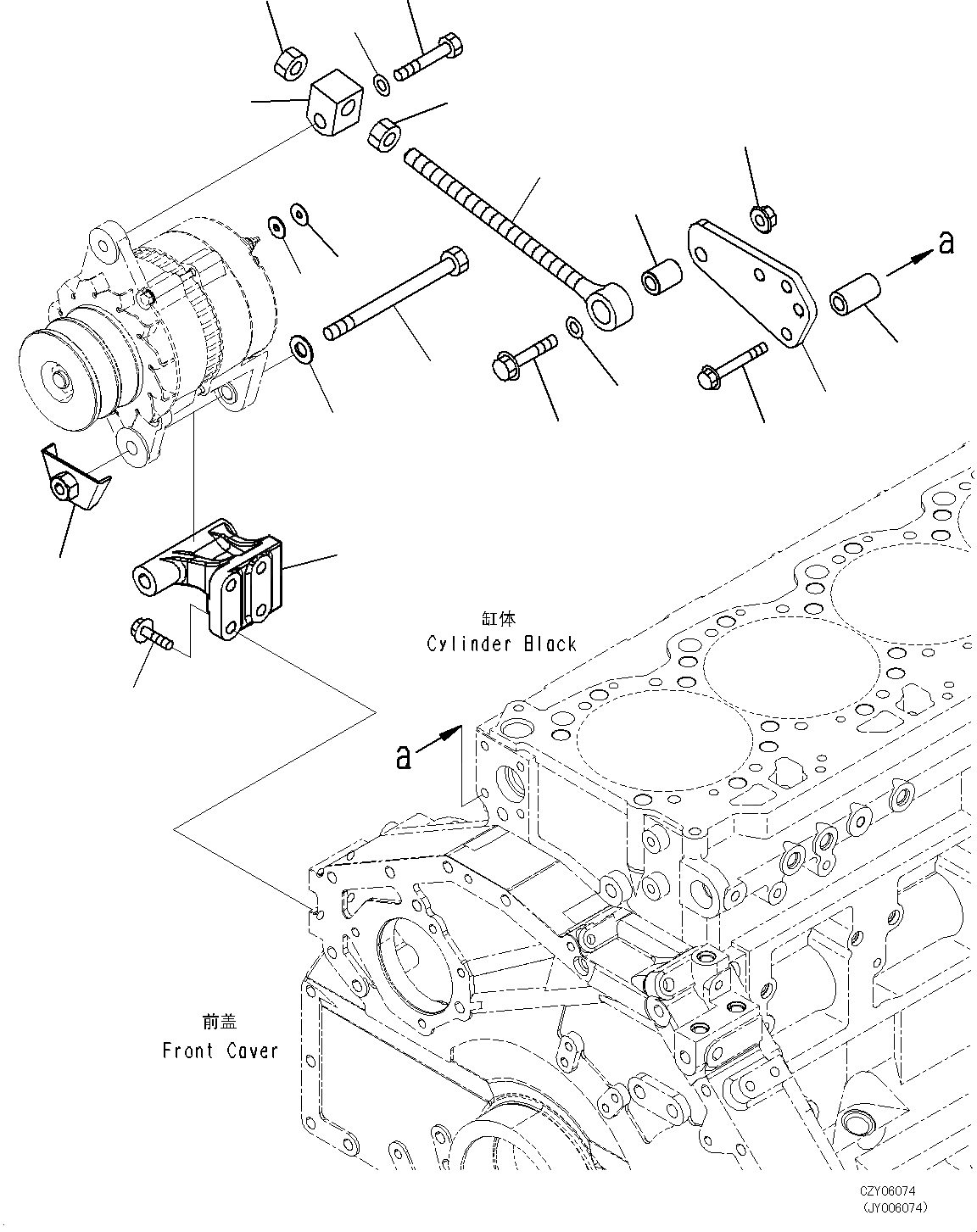 a

缸体
Cylinder Black

a

前盖
Front Caver

CZY06074
(JY006074)