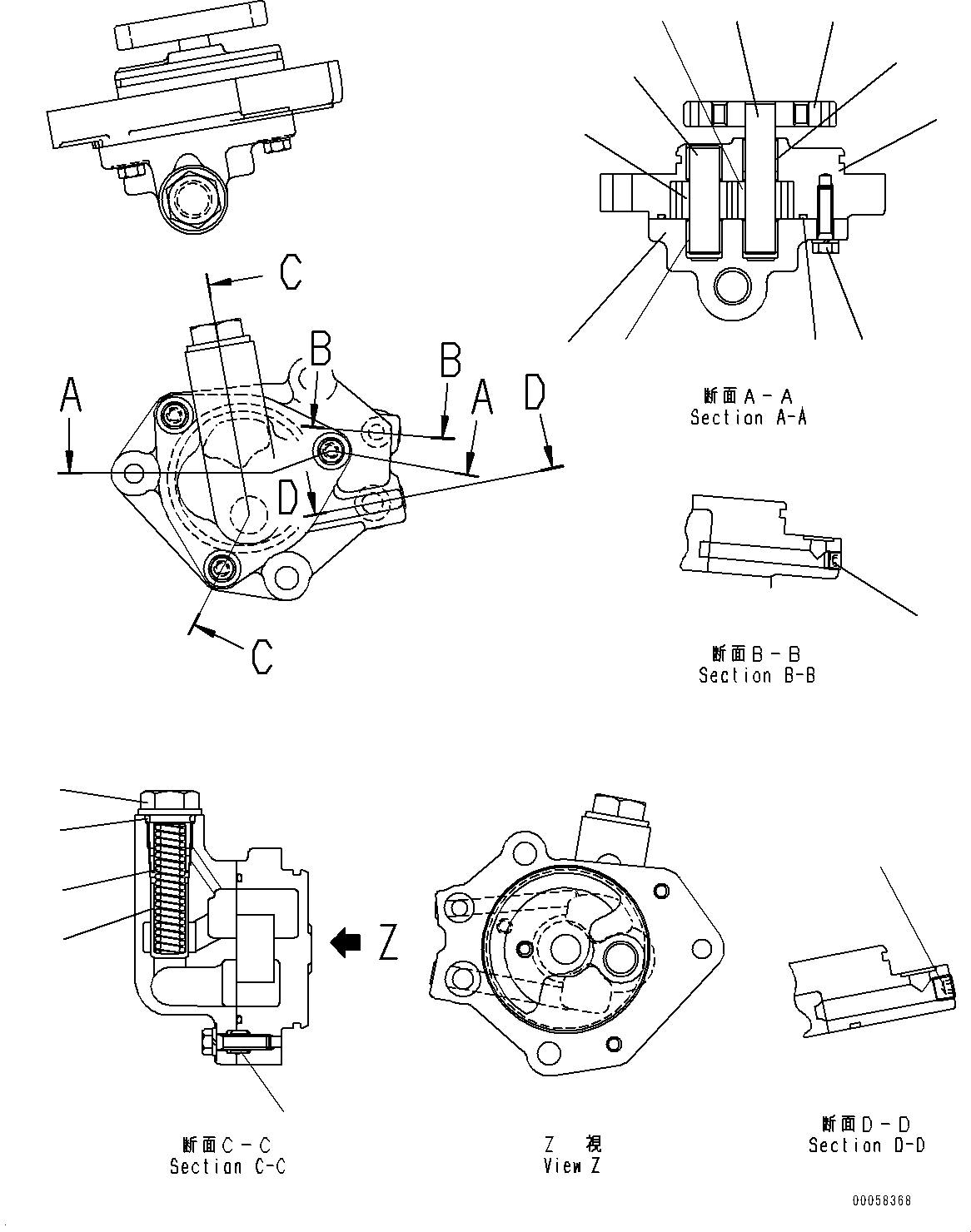 C

B

B

A

A

D

D

C

断面A－A
Section A-A

断面B－B
Section B-B

Z

断面C－C
Section C-C

Z 視
View Z

断面D－D
Section D-D

00058368