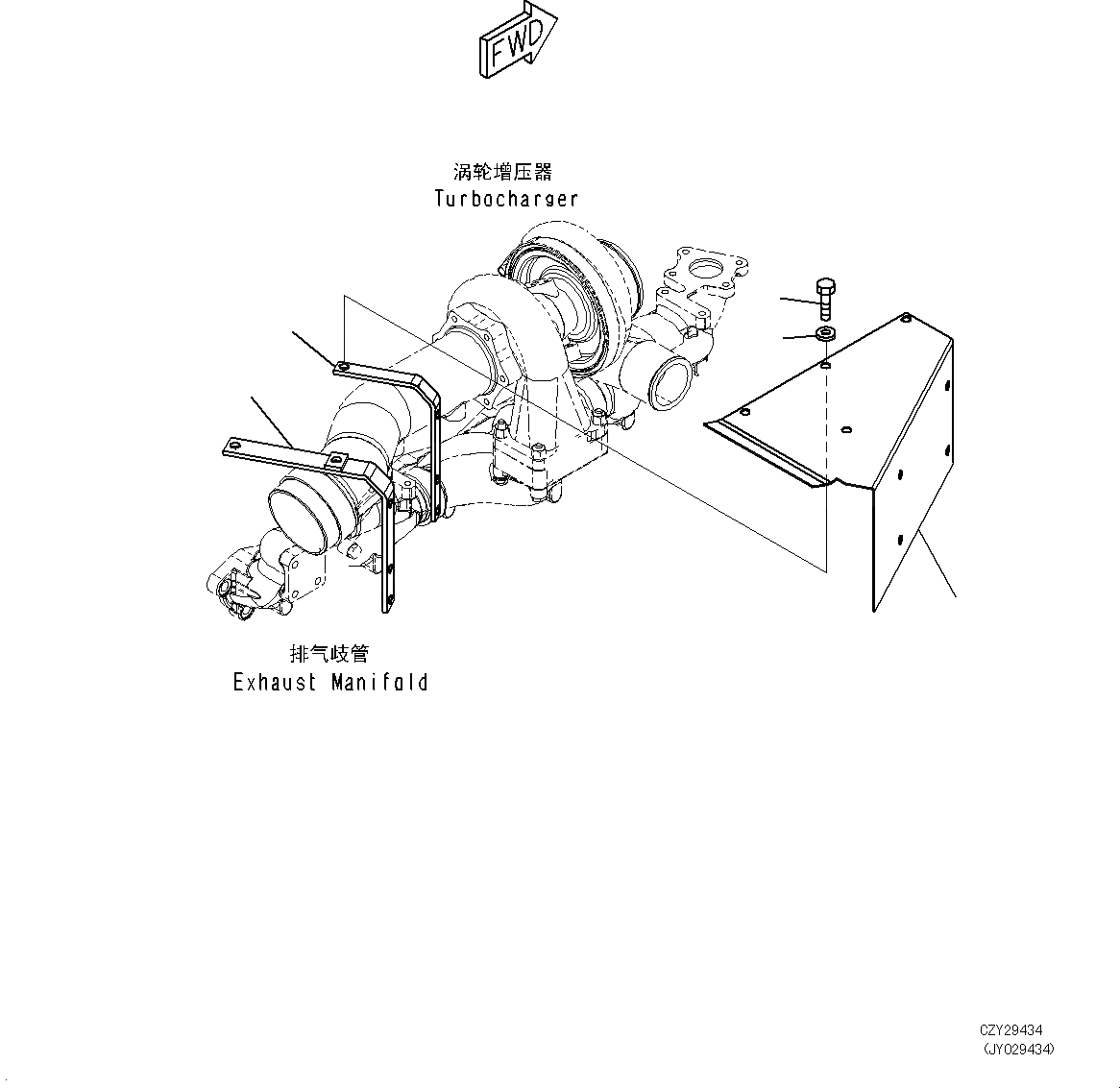 FWD

涡轮增压器
Turbocharger

排气歧管
Exhaust Manifold

CZY29434
(JY029434)