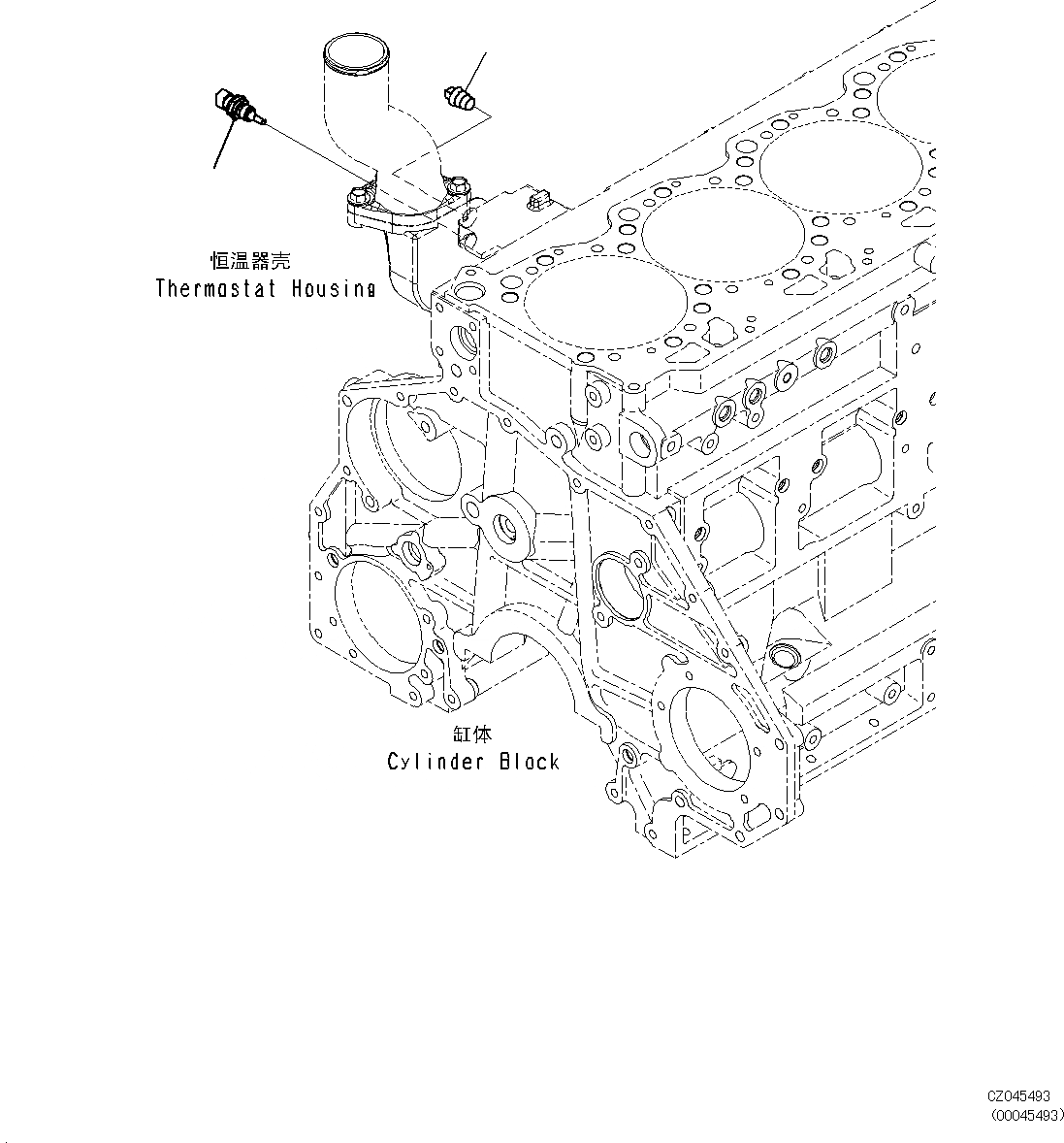 恒温器壳
Thermostat Housing

缸体
Cylinder Block

CZ045493
(00045493)