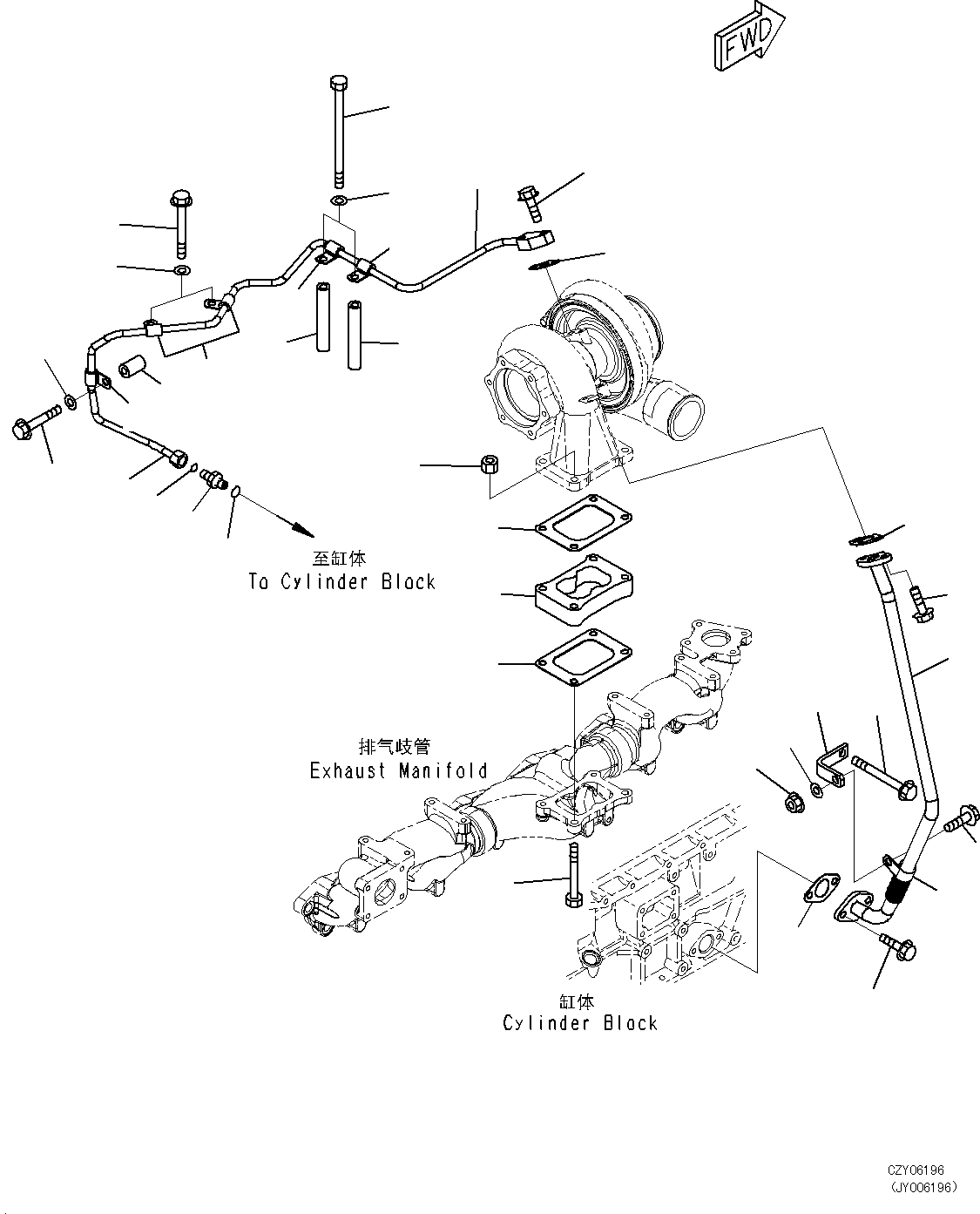 FWD

至缸体
To Cylinder Block

排气歧管
Exhaust Manifold

缸体
Cylinder Block

CZY06196
(JY006196)