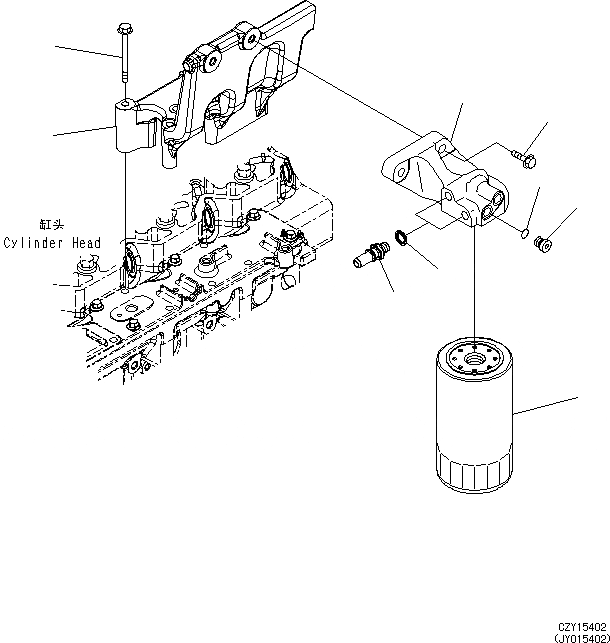 缸头
Cylinder Head

CZY15402
(JY015402)