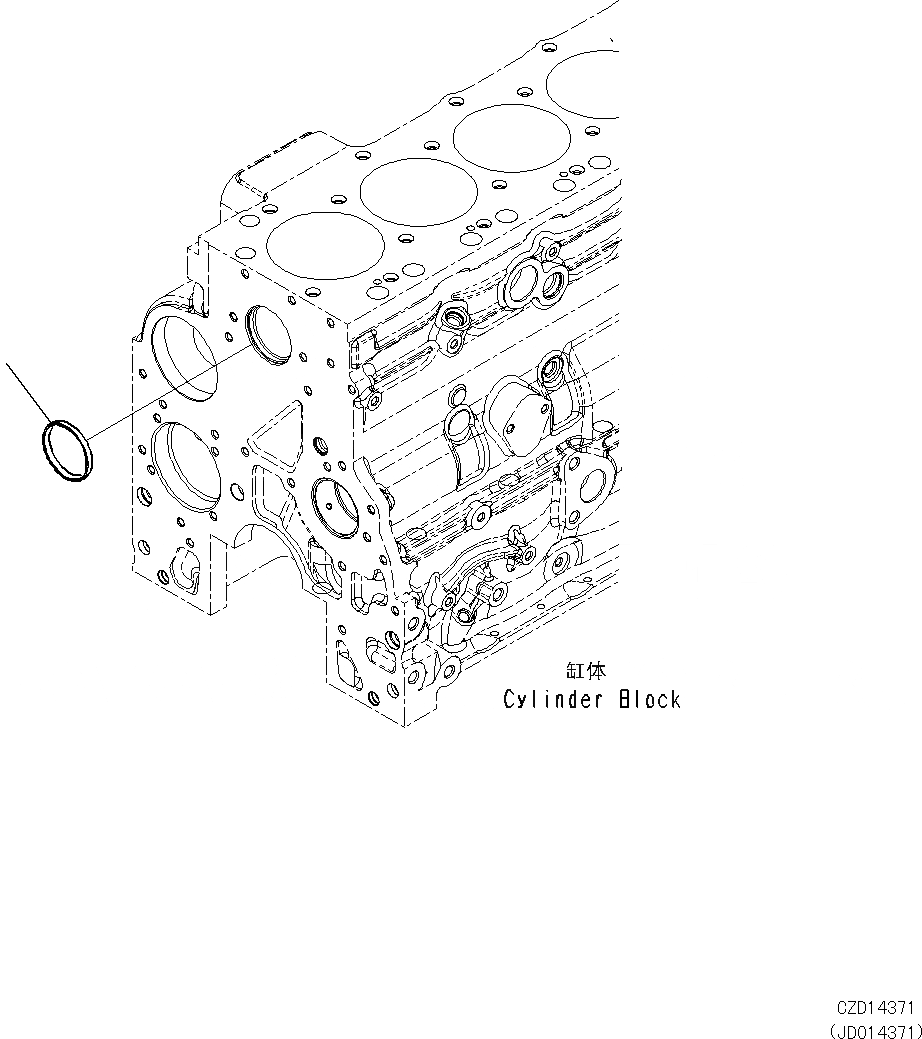 缸体
Cylinder Block

CZD14371
(JD014371)