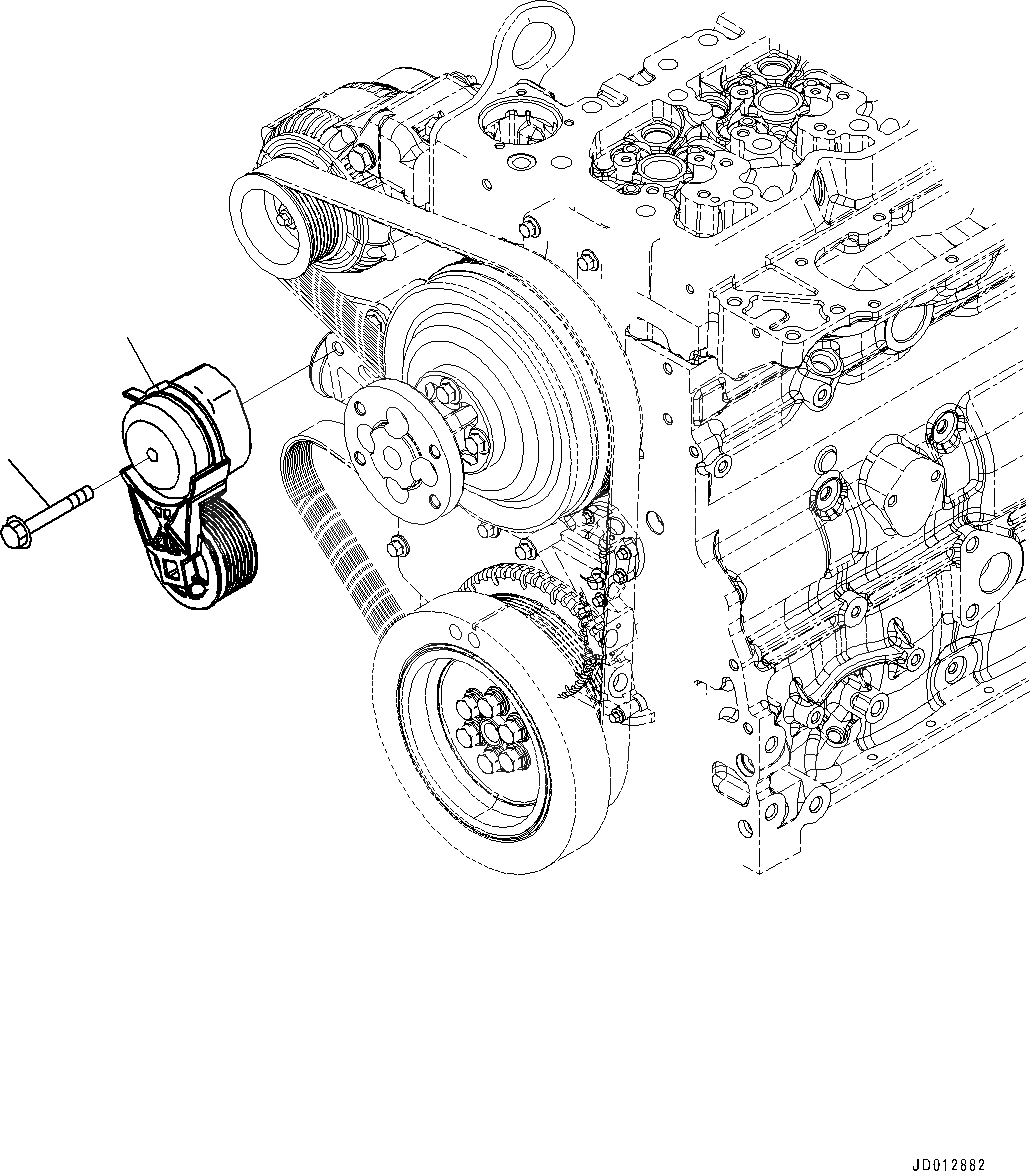 JD012882