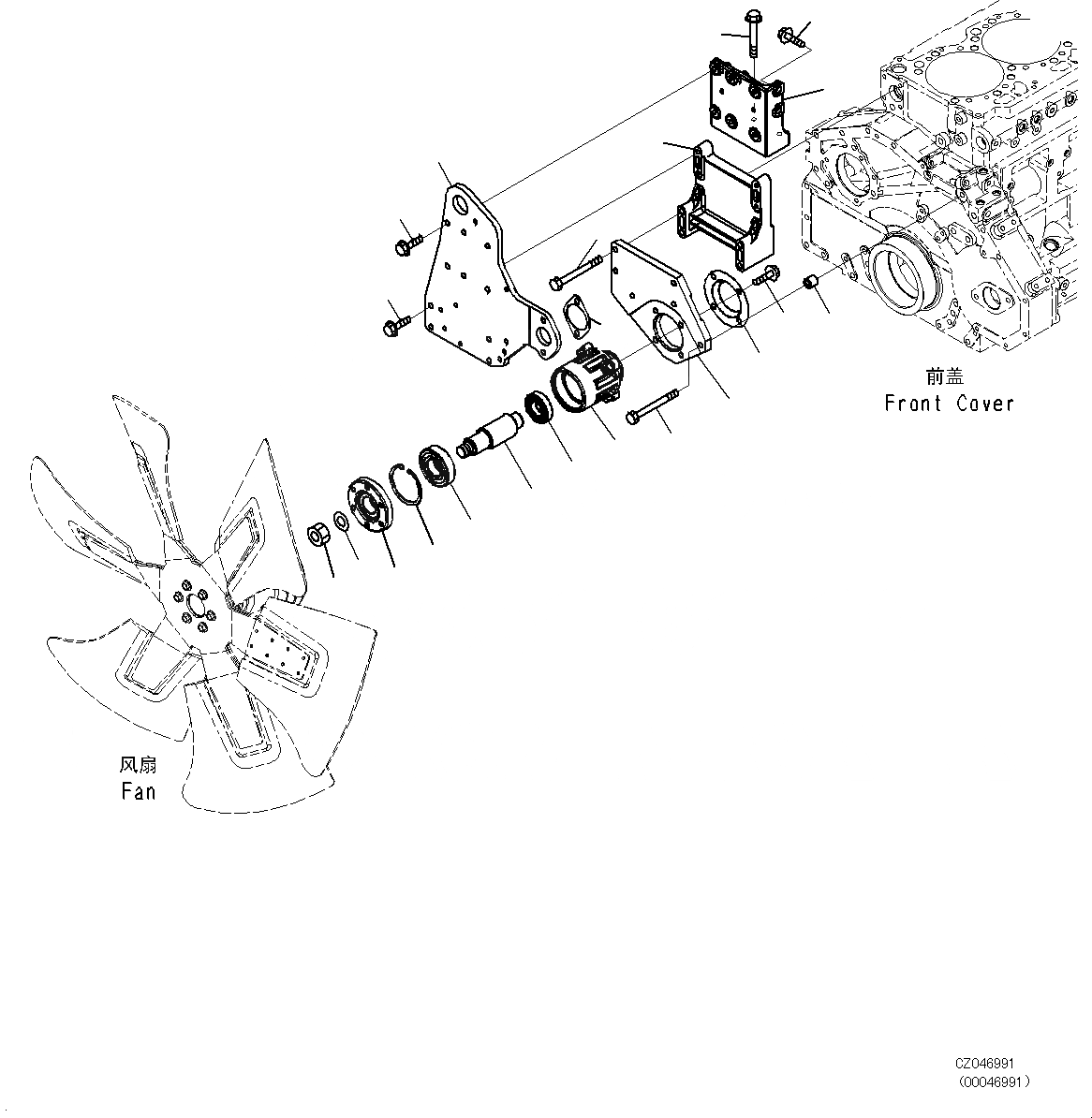 前盖
Front Cover

风扇
Fan

CZ046991
(00046991)