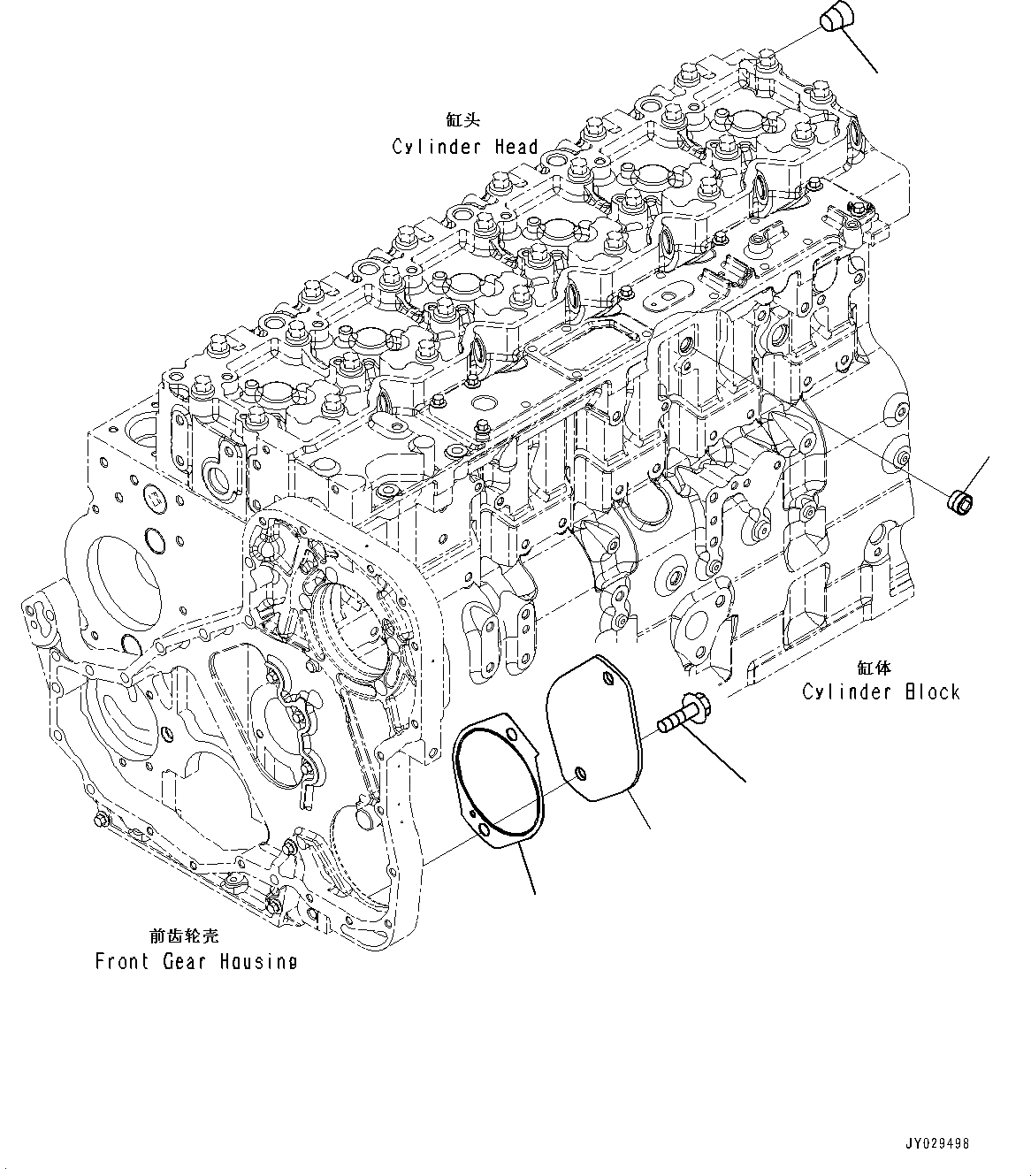 缸头
Cylinder Head

缸体
Cylinder Block

前齿轮壳
Front Gear Housing

JY029498