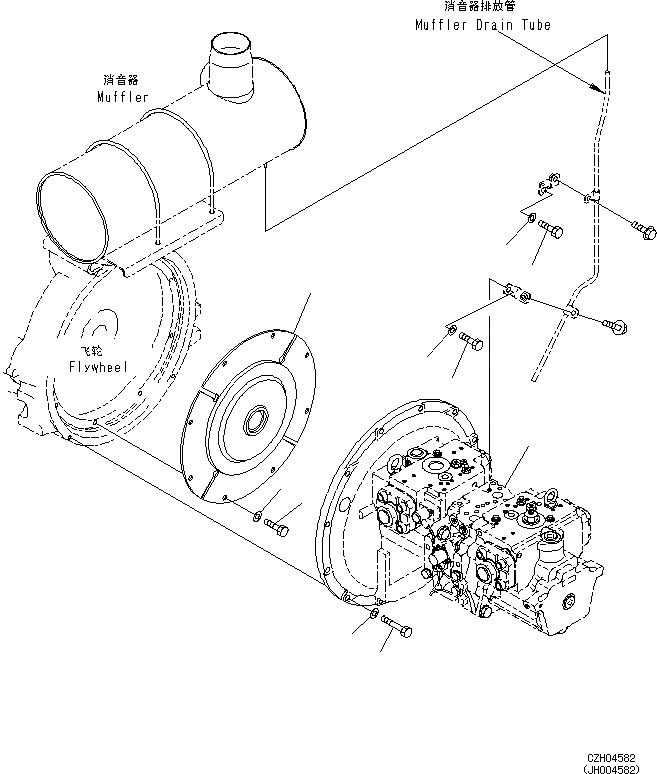 消音器排放管
Muffler Drain Tube

消音器
Muffler

飞轮
Flywheel

CZH04582
(JH004582)