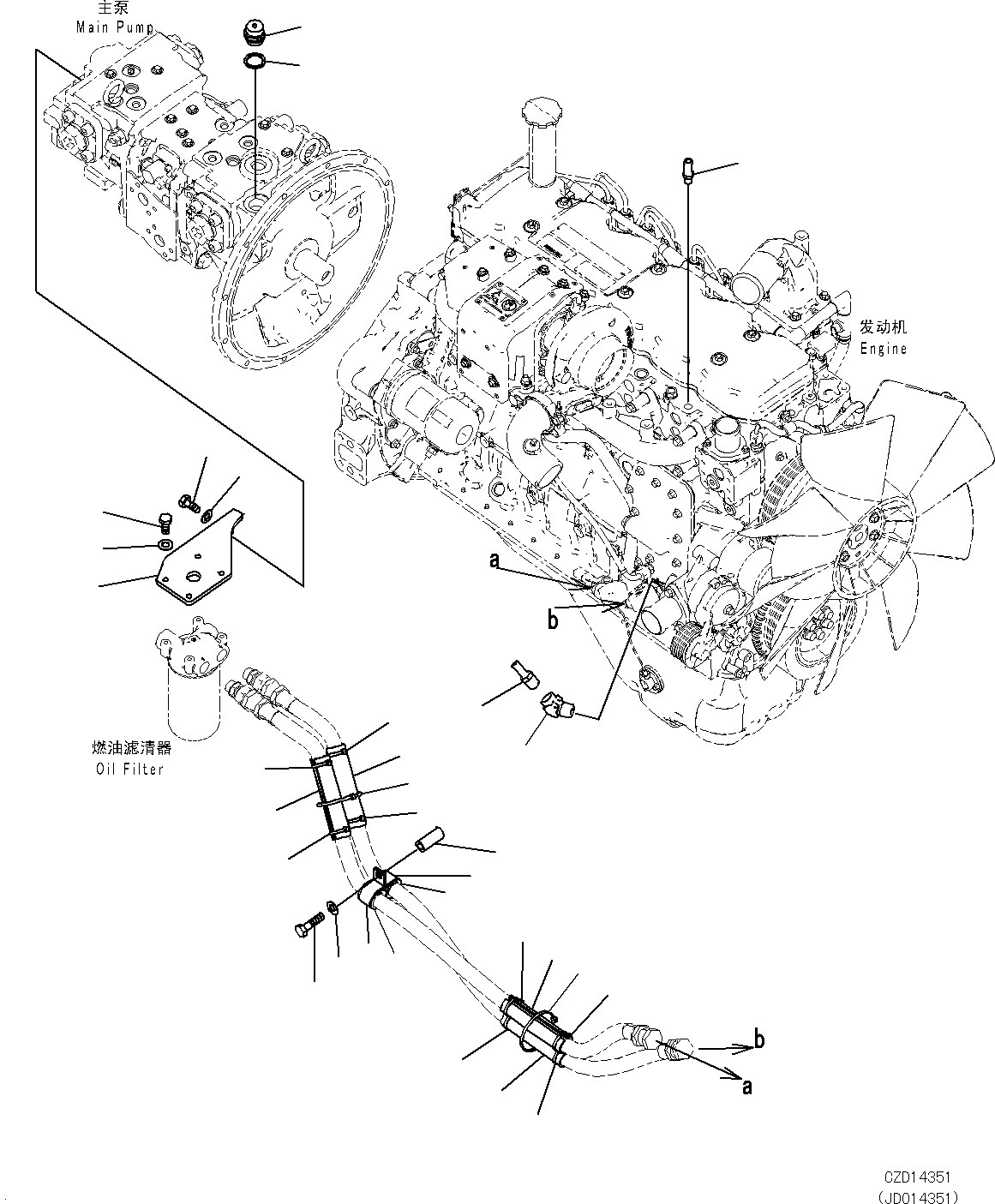 主泵
Main Pump

发动机
Engine

a

b

燃油滤清器
Oil Filter

b

a

CZD14351
(JD014351)