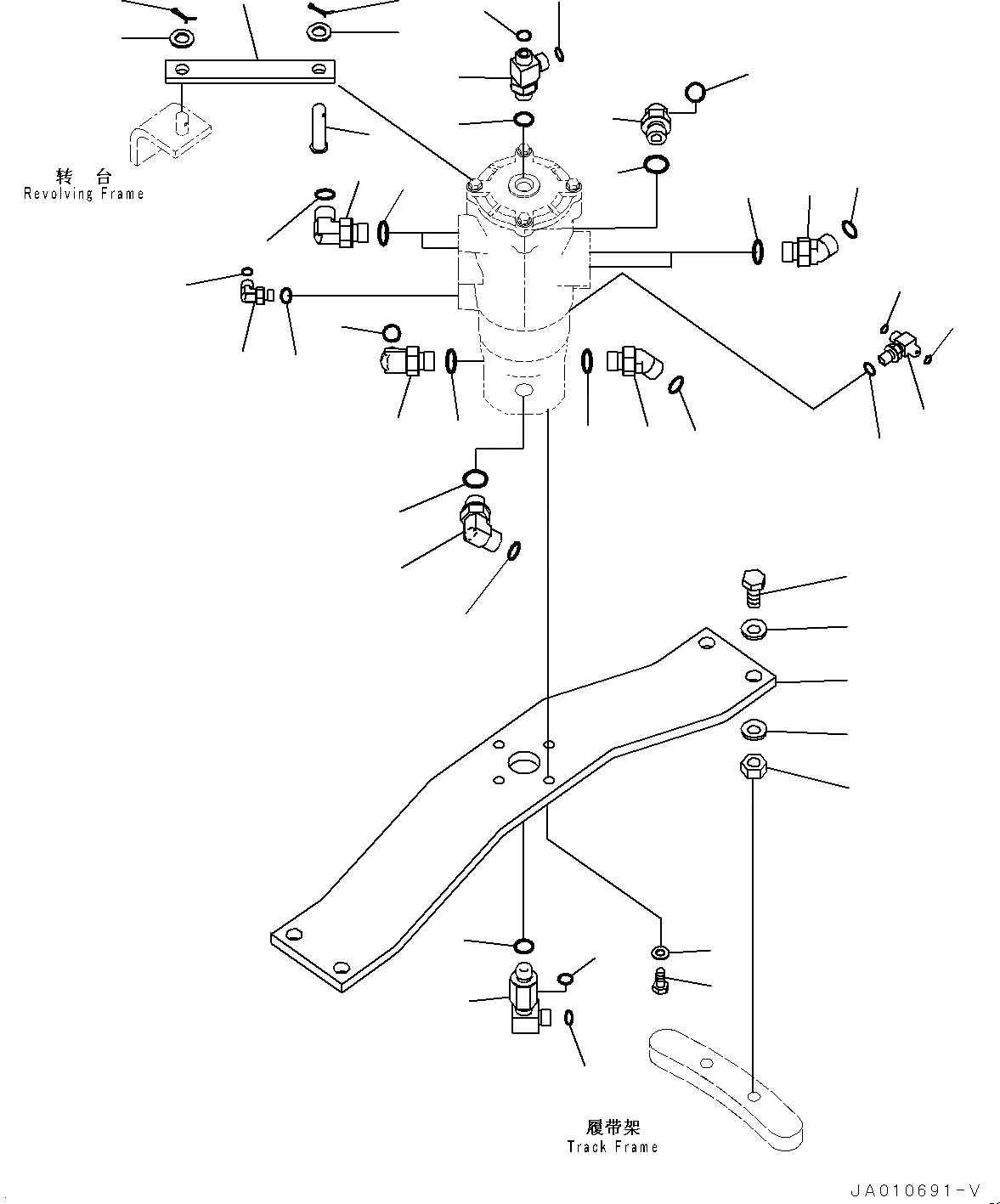 转 台
Revolving Frame

履带架
Track Frame

JA010691-V