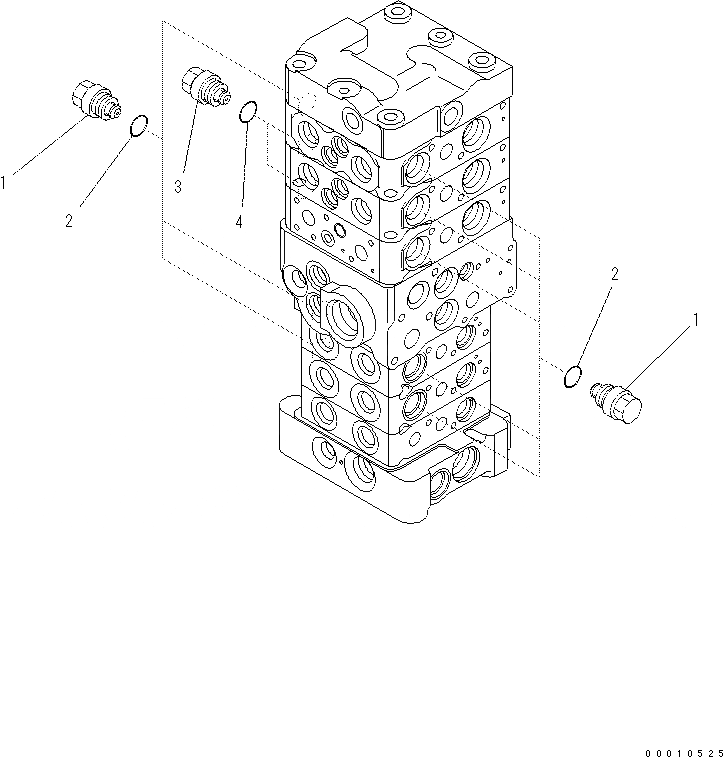 1
2
3
4
2
1
00010525