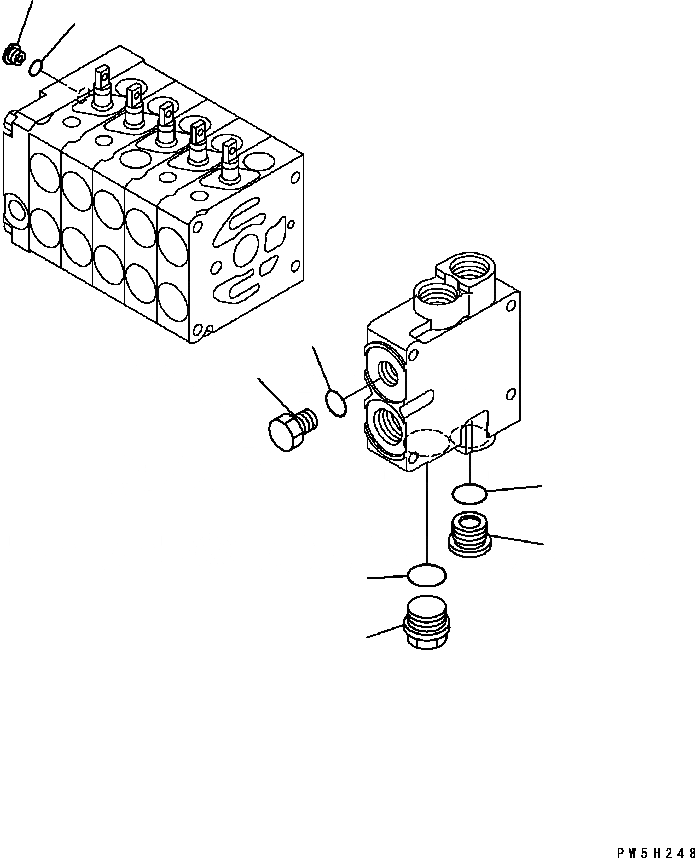 PW5H248