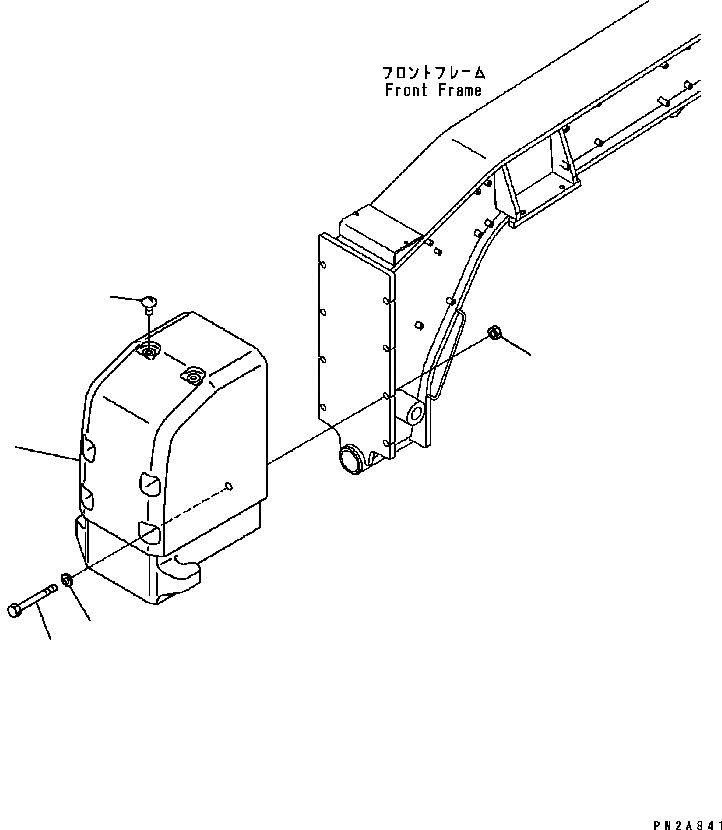 フロントフレーム
Front Frame

PN2A841