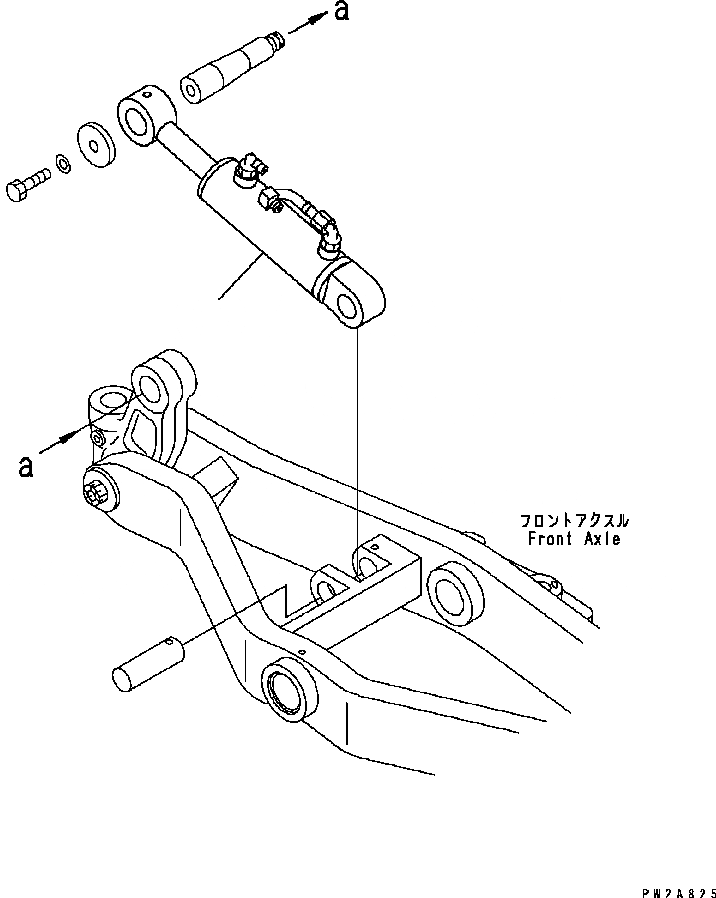 a

a

フロントアクスル
Front Axle

PW2A825