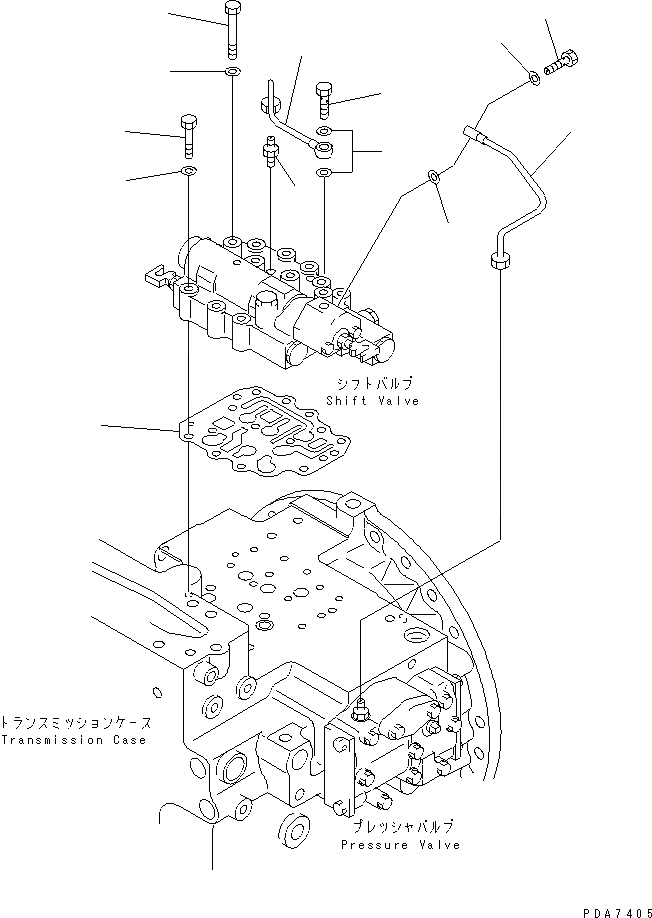 シフトバルブ
Shift Valve

トランスミッションケース
Transmission Case

プレッシャバルブ
Pressure Valve

PDA7405