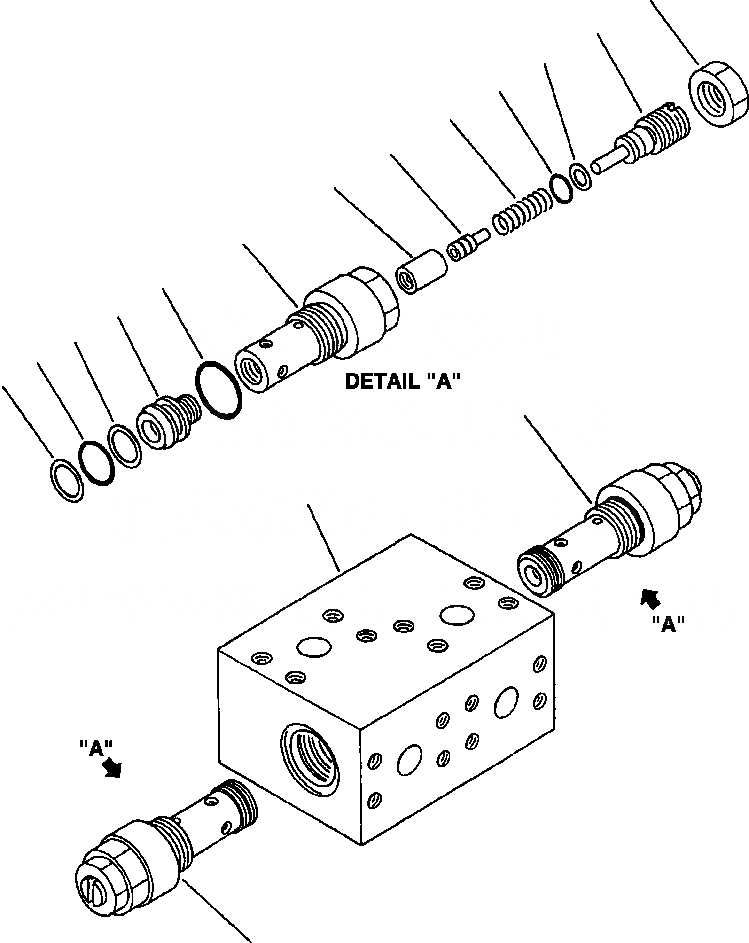 DETAIL "A"

"A"

"A"