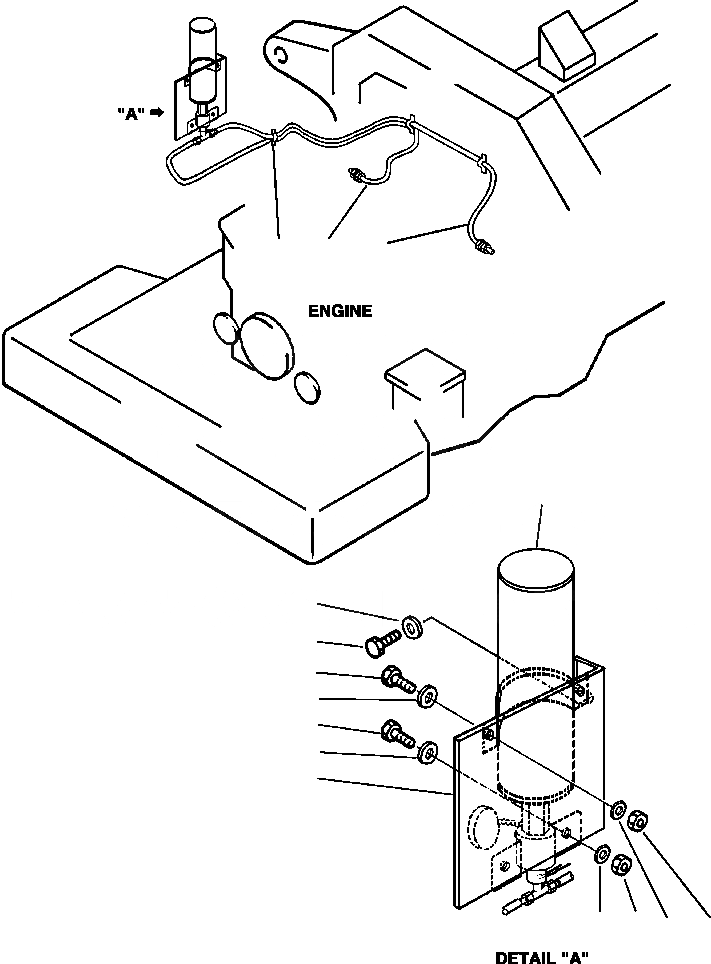 "A"

ENGINE

DETAIL "A"