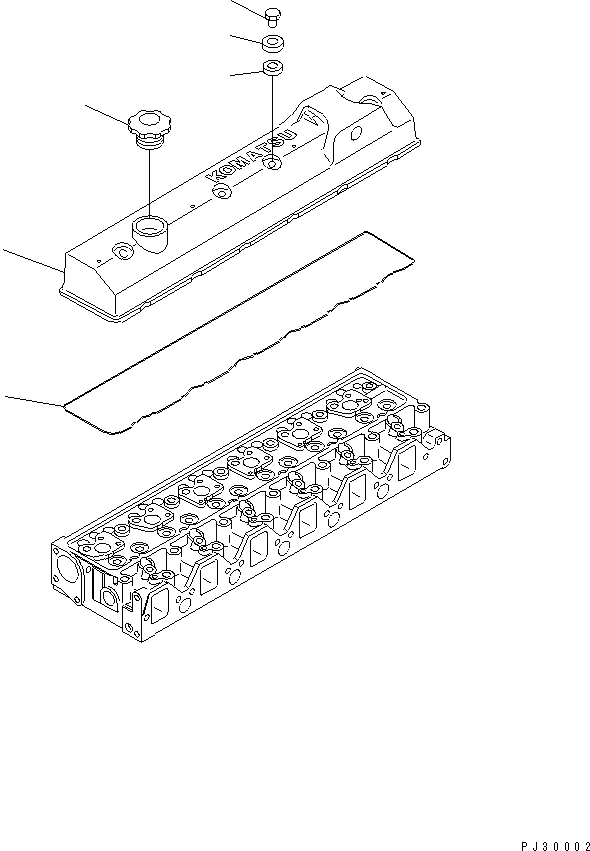 KOMATSU

PJ30002