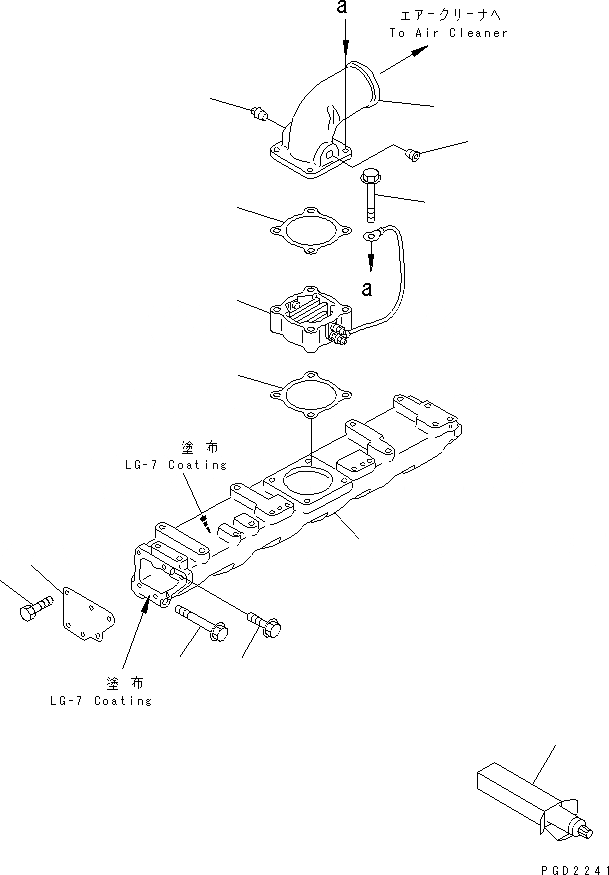 a
エアークリーナへ
To Air Cleaner

a

塗布
LG-7 Coating

塗布
LG-7 Coating

PGD2241