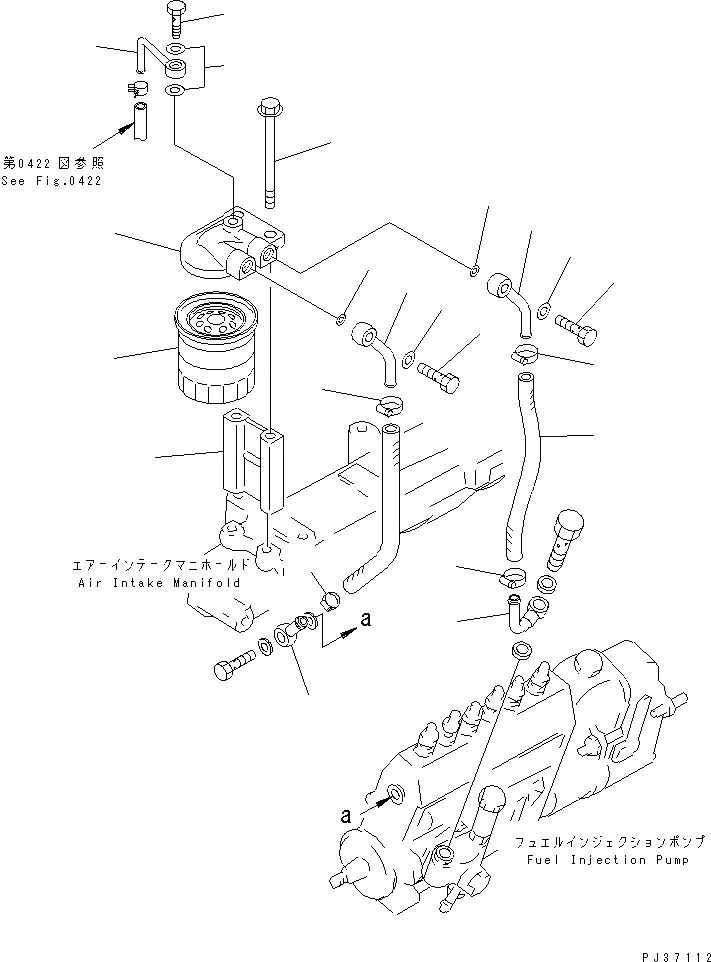 第0422図参照
See Fig.0422

エアーインテークマニホールド
Air Intake Manifold

a

a

フュエルインジェクションポンプ
Fuel Injection Pump

PJ37112