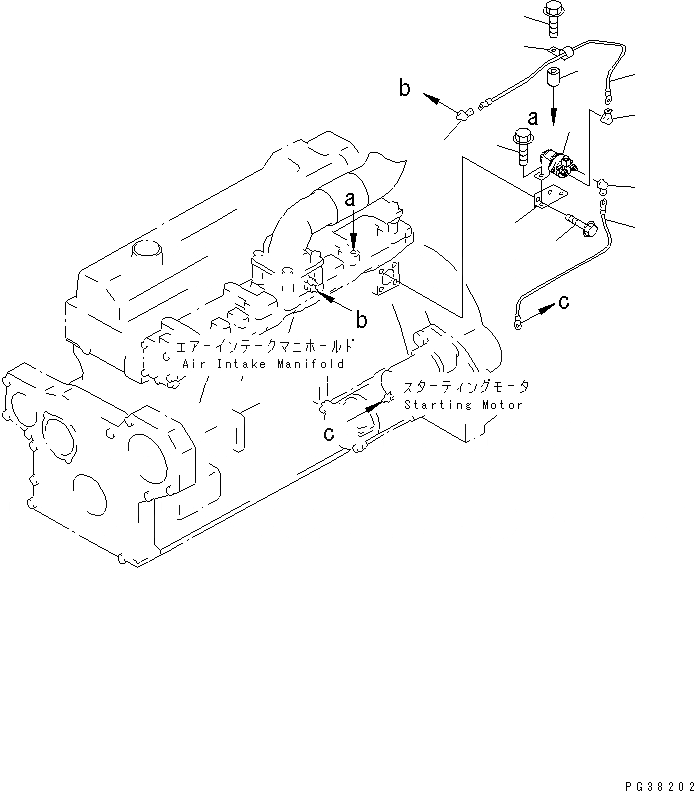 b
a
a
b
c
エアーインテークマニホールド
Air Intake Manifold
スターティングモータ
Starting Motor
c
PG38202