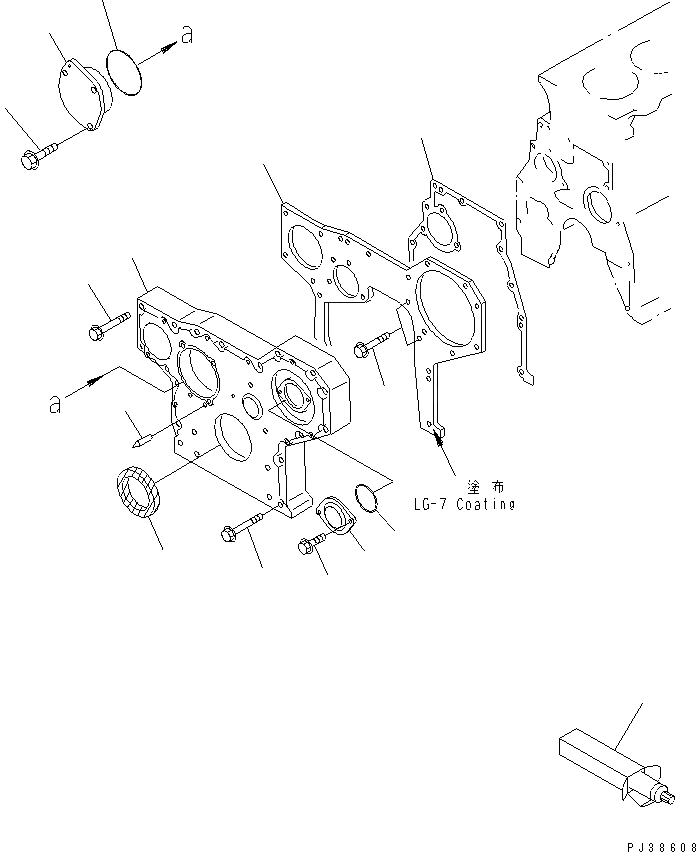 a

a

塗布
LG-7 Coating

PJ38608