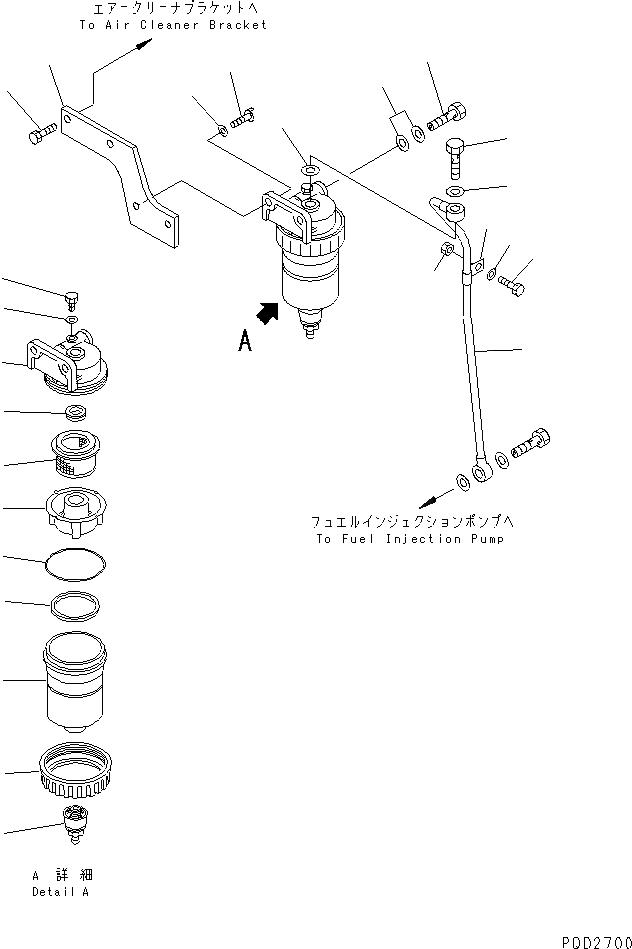 エアークリーナブラケットへ
To Air Cleaner Bracket

A

フュエルインジェクションポンプへ
To Fuel Injection Pump

A 詳 細
Detail A

PDD2700