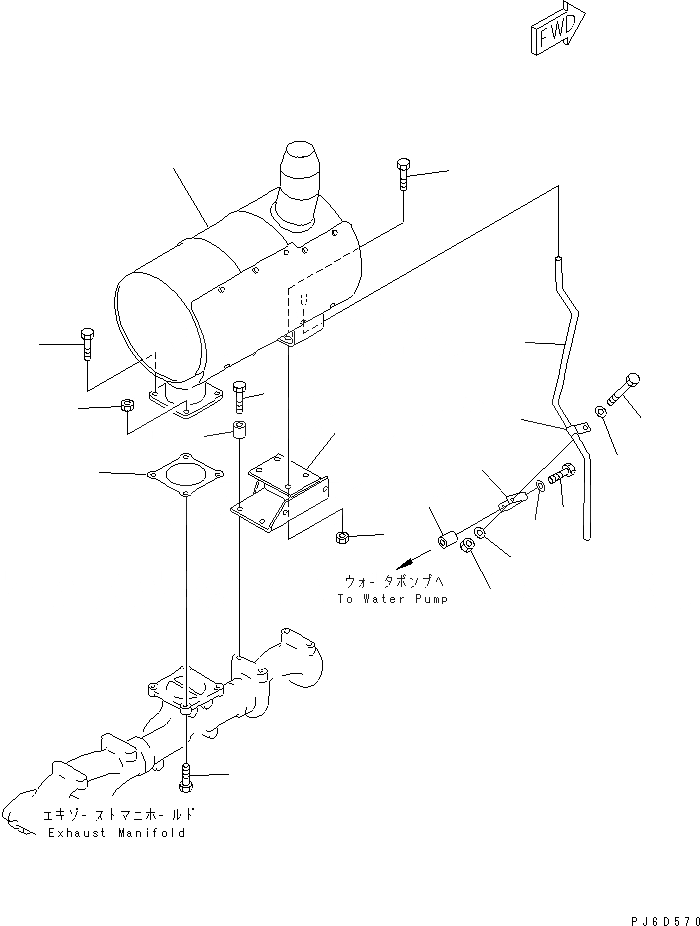 FWD

ウォータポンプへ
To Water Pump

エキゾーストマニホールド
Exhaust Manifold

PJ6D570