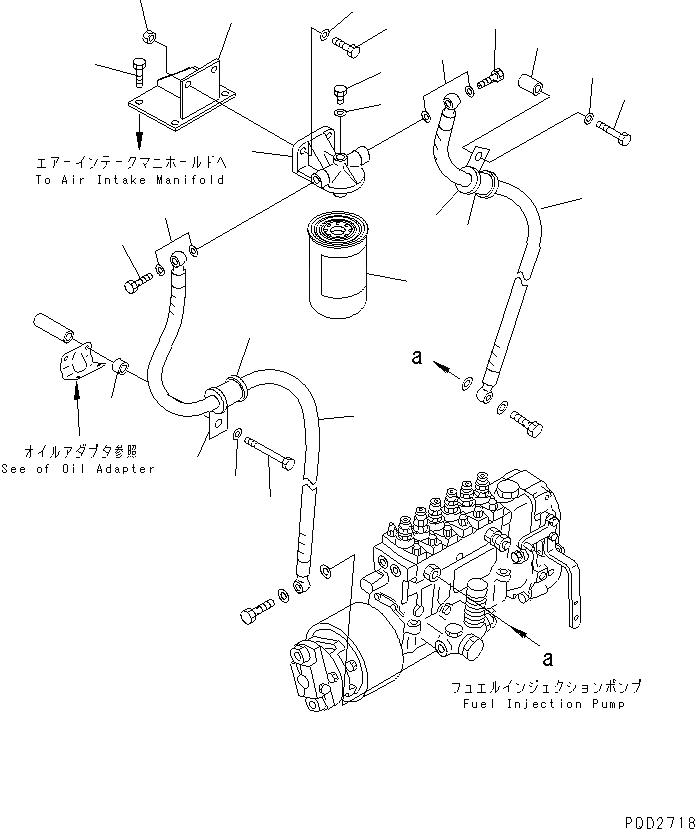 エアーインテークマニホールドへ
To Air Intake Manifold

a

オイルアダプタ参照
See of Oil Adapter

a

フュエルインジェクションポンプ
Fuel Injection Pump

PDD2718