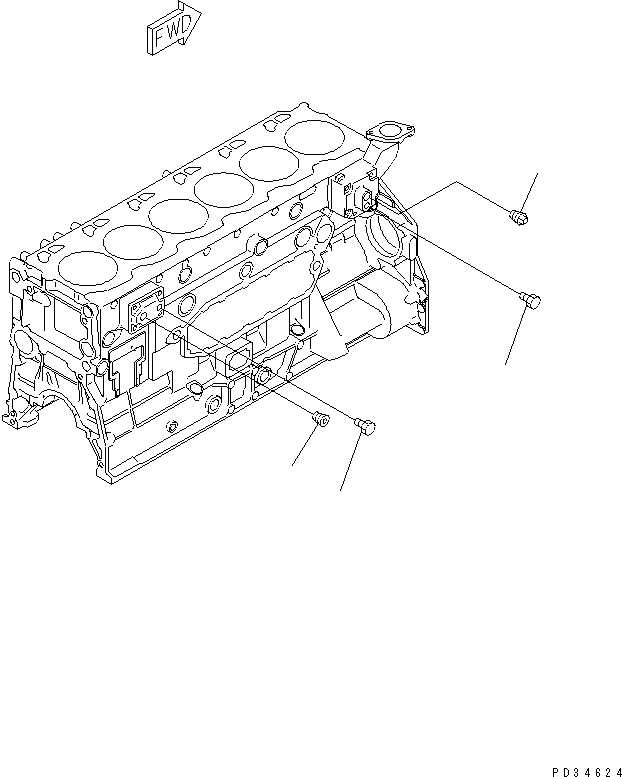 FWD

PD34624