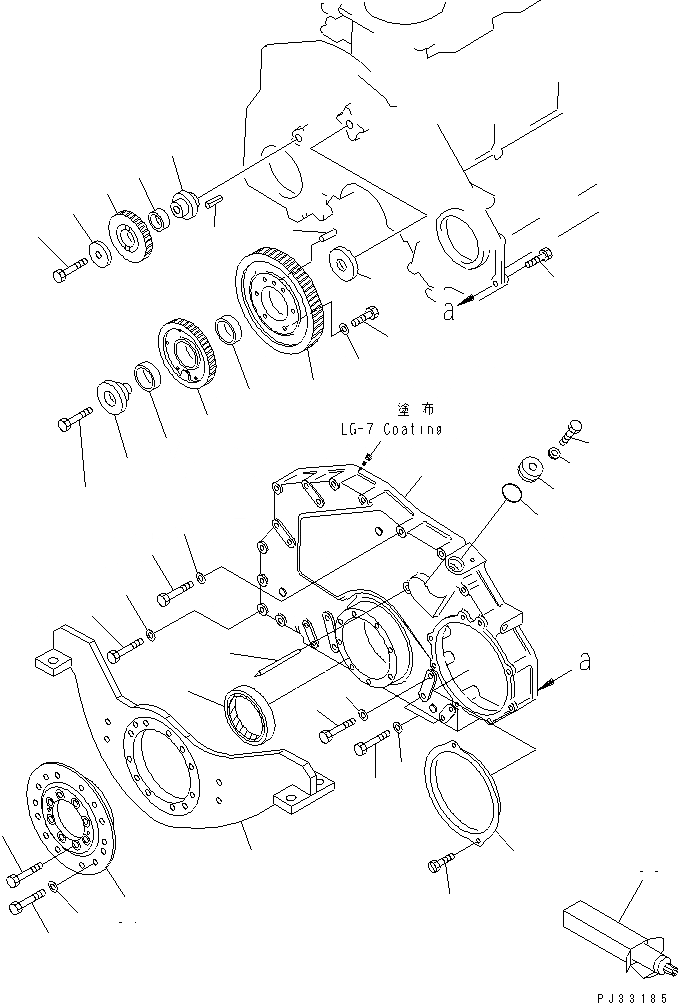 a
塗布
LG-7 Coating
a
PJ33185