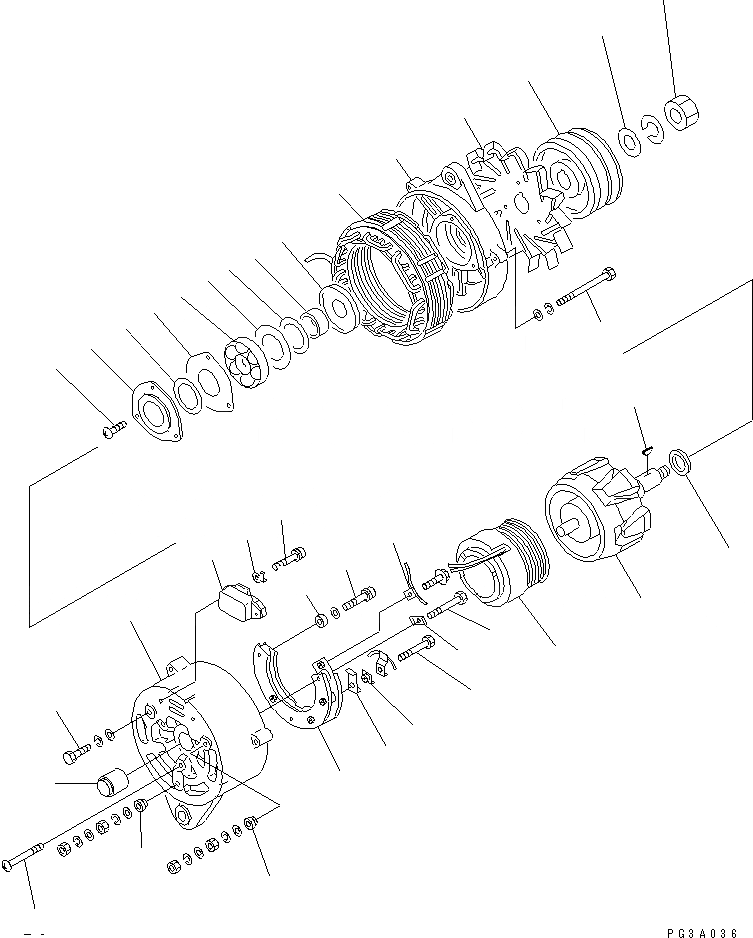 PG3A036