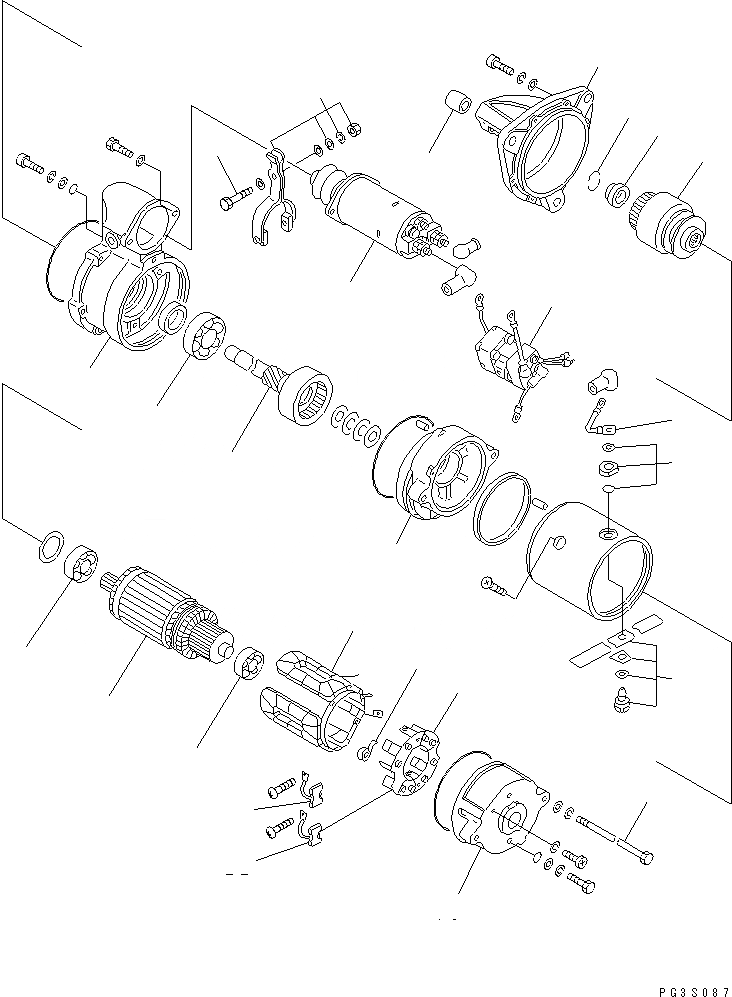 PG3S087