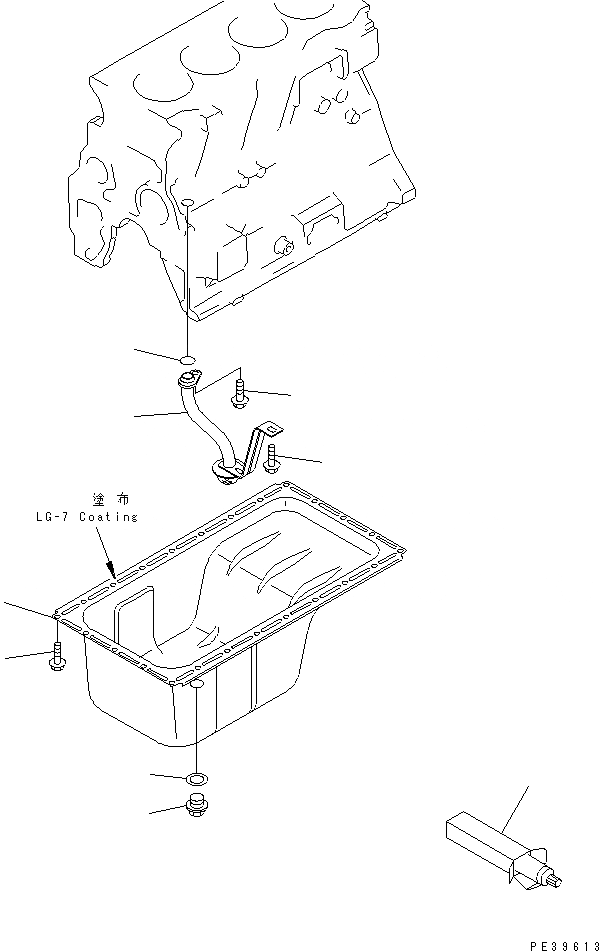 塗布
LG-7 Coating

PE39613