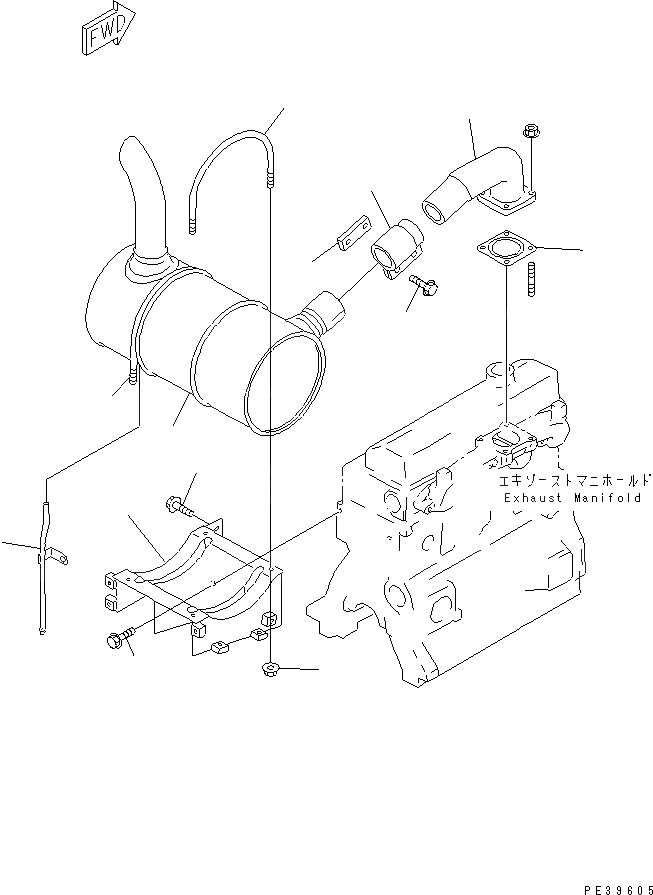 FWD

エキゾーストマニホールド
Exhaust Manifold

PE39605