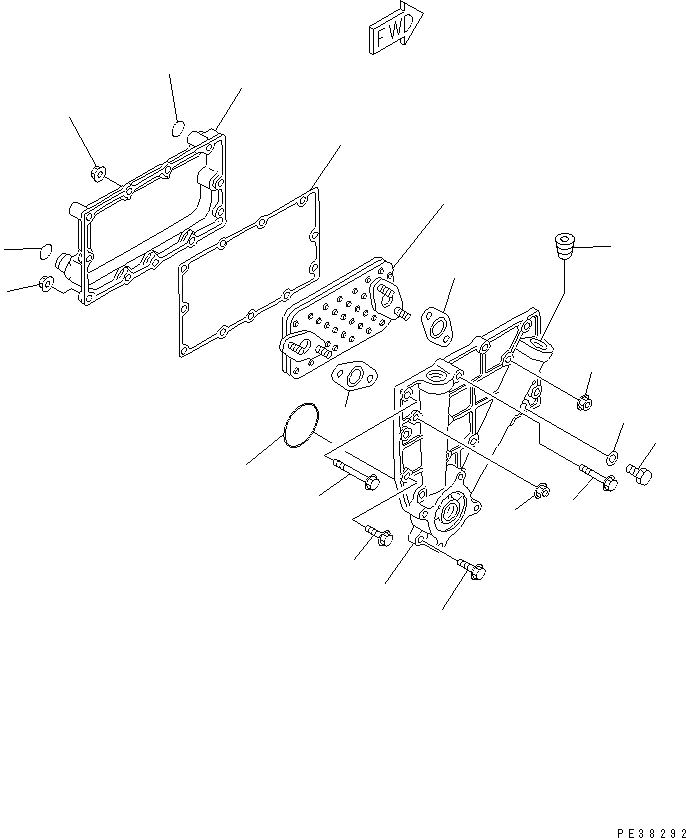 FWD

PE38292