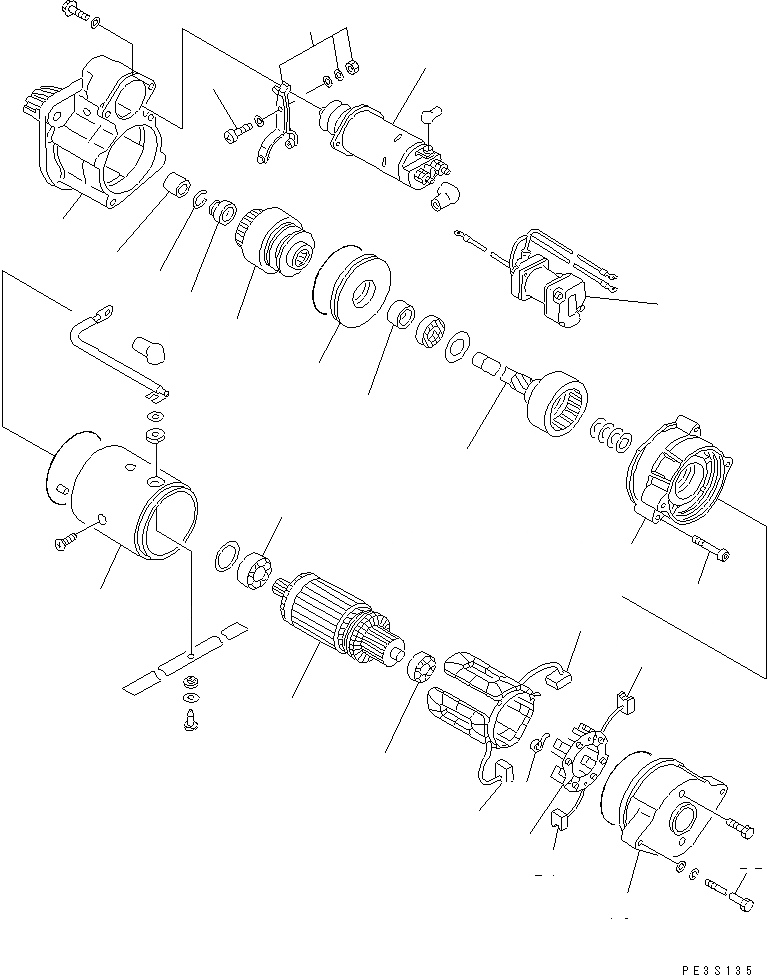 PE3S135